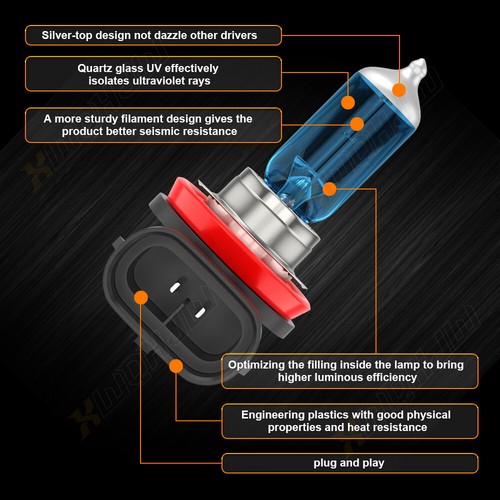 Silver-top design not dazzle other drivers

Quartz glass UV effectively isolates ultraviolet rays

A more sturdy filament design gives the product better seismic resistance

Optimizing the filling inside the lamp to bring higher luminous efficiency

Engineering plastics with good physical properties and heat resistance

plug and play