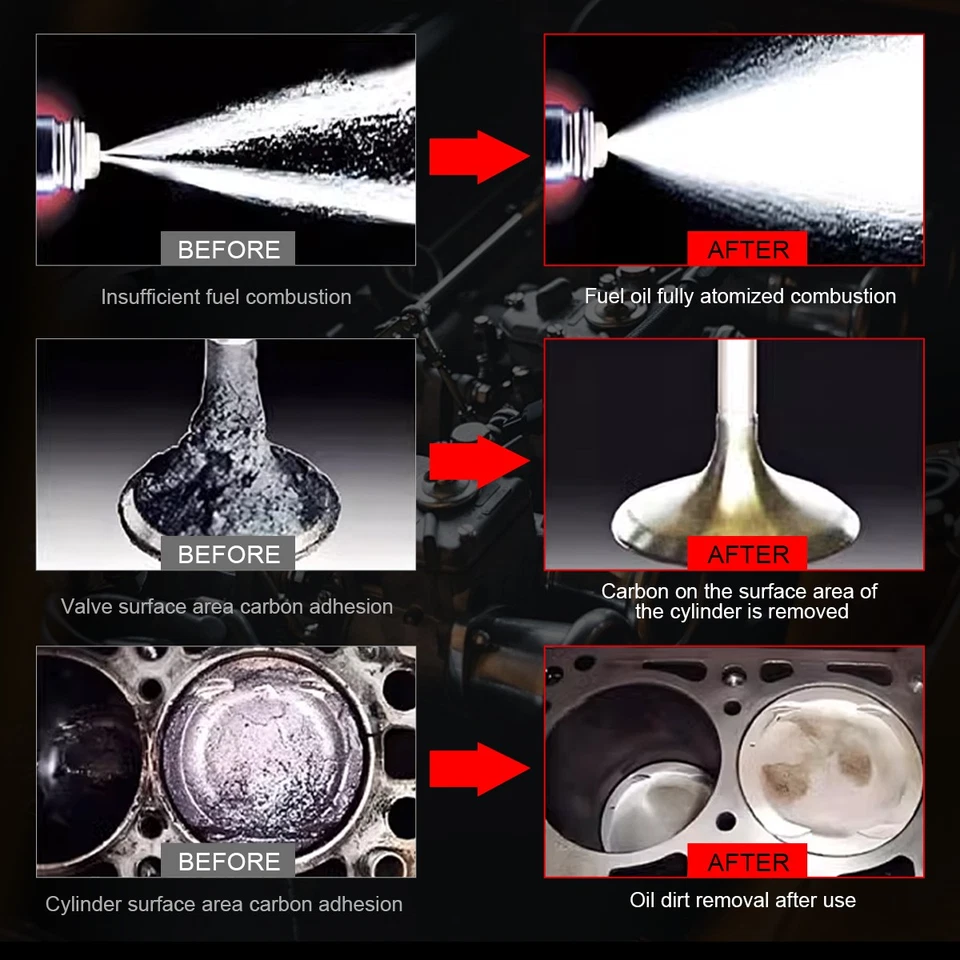 BEFORE

Insufficient fuel combustion

AFTER

Fuel oil fully atomized combustion

BEFORE

Valve surface area carbon adhesion

AFTER

Carbon on the surface area of the cylinder is removed

BEFORE

Cylinder surface area carbon adhesion

AFTER

Oil dirt removal after use