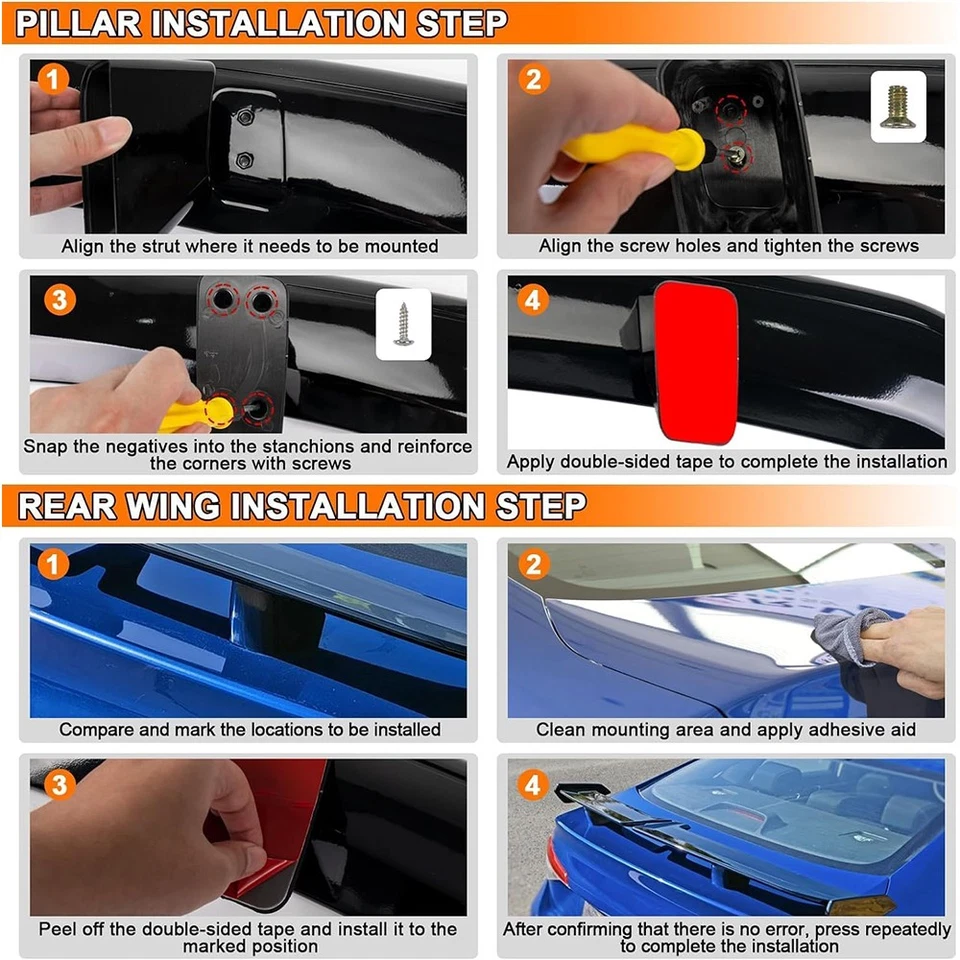 PILLAR INSTALLATION STEP

1
Align the strut where it needs to be mounted

2
Align the screw holes and tighten the screws

3
Snap the negatives into the stanchions and reinforce the corners with screws

4
Apply double-sided tape to complete the installation

REAR WING INSTALLATION STEP

1
Compare and mark the locations to be installed

2
Clean mounting area and apply adhesive aid

3
Peel off the double-sided tape and install it to the marked position

4
After confirming that there is no error, press repeatedly to complete the installation