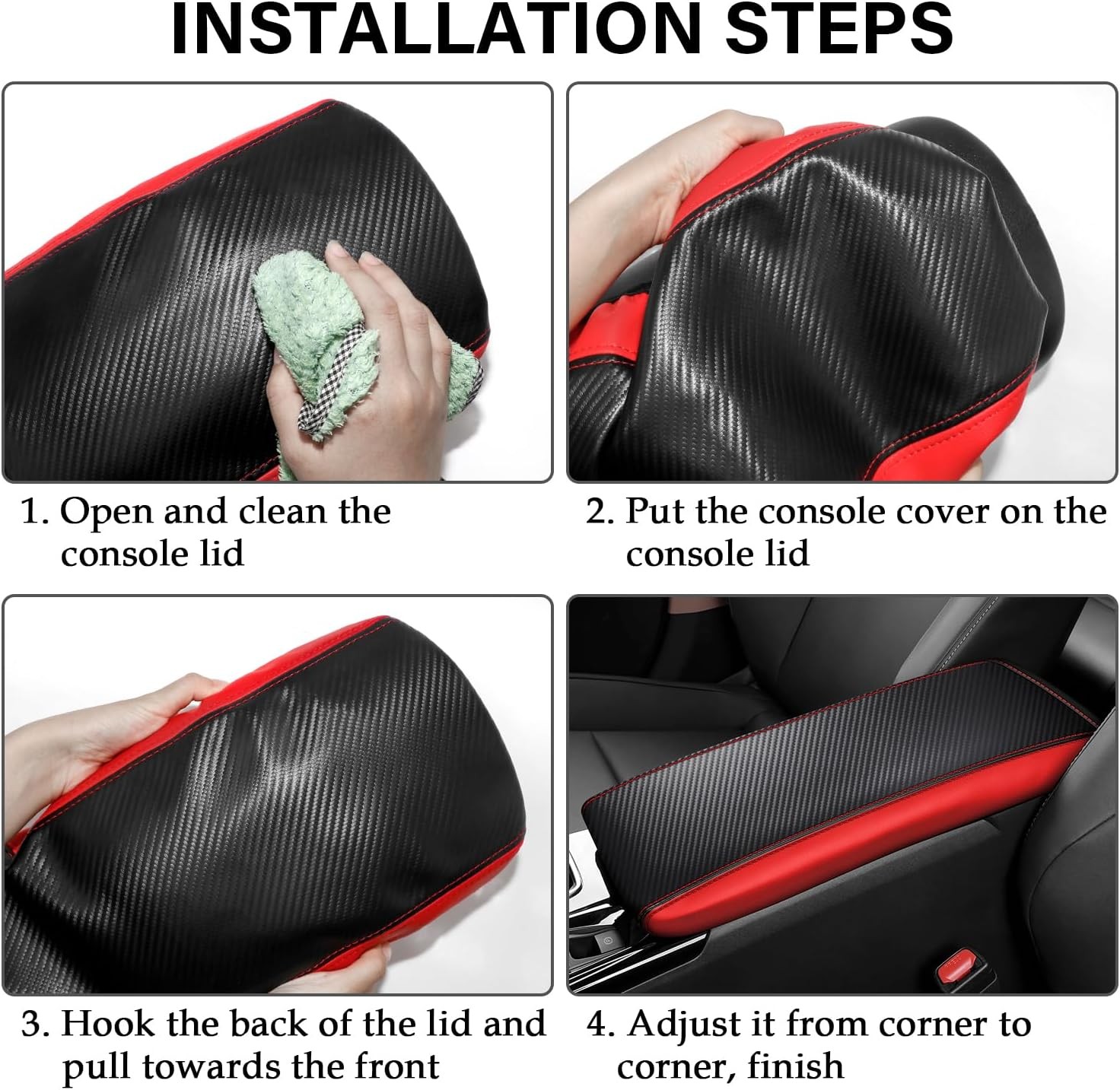 INSTALLATION STEPS

1. Open and clean the console lid

2. Put the console cover on the console lid

3. Hook the back of the lid and pull towards the front

4. Adjust it from corner to corner, finish