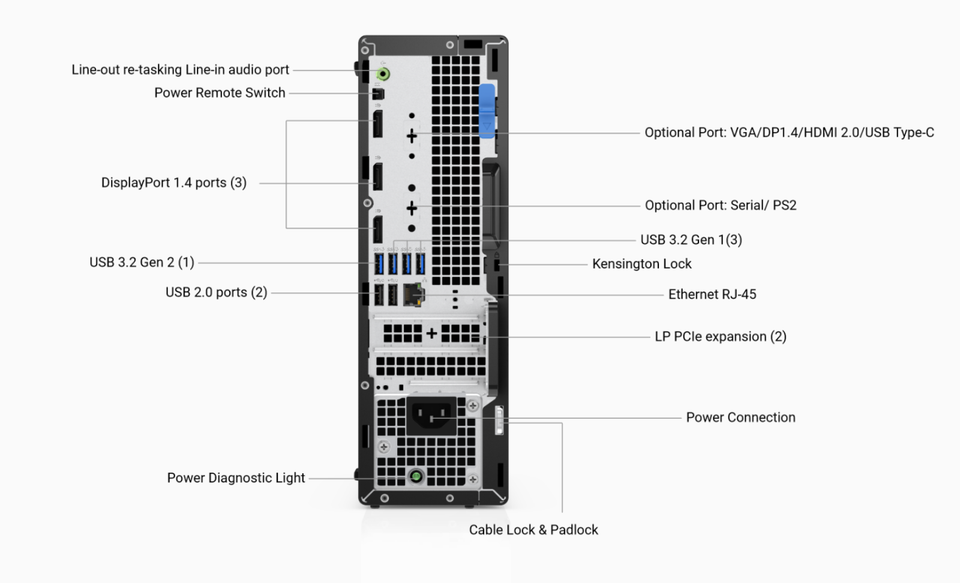 Line-out re-tasking Line-in audio port
Power Remote Switch
DisplayPort 1.4 ports (3)
USB 3.2 Gen 2 (1)
USB 2.0 ports (2)
Power Diagnostic Light
Optional Port: VGA/DP1.4/HDMI 2.0/USB Type-C
Optional Port: Serial/ PS2
USB 3.2 Gen 1(3)
Kensington Lock
Ethernet RJ-45
LP PCIe expansion (2)
Power Connection
Cable Lock & Padlock