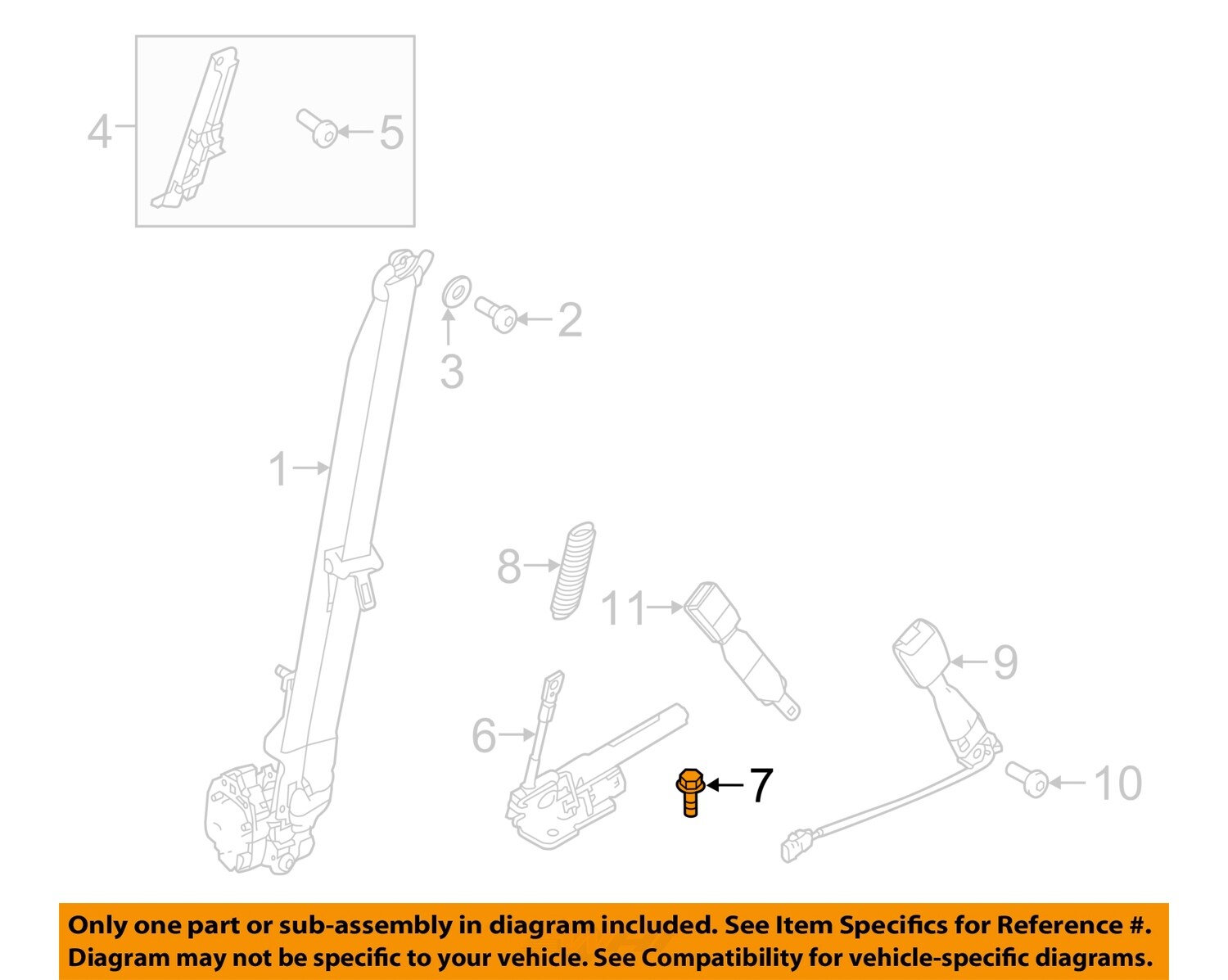 4
5
2
3
1
8
11
9
6
7
10

Only one part or sub-assembly in diagram included. See Item Specifics for Reference #.
Diagram may not be specific to your vehicle. See Compatibility for vehicle-specific diagrams.