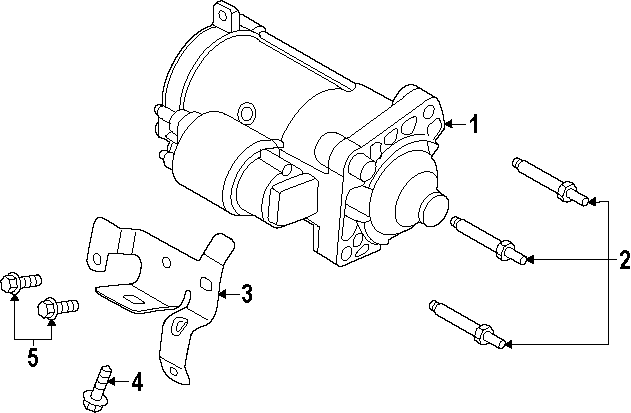 1
2
3
5
4