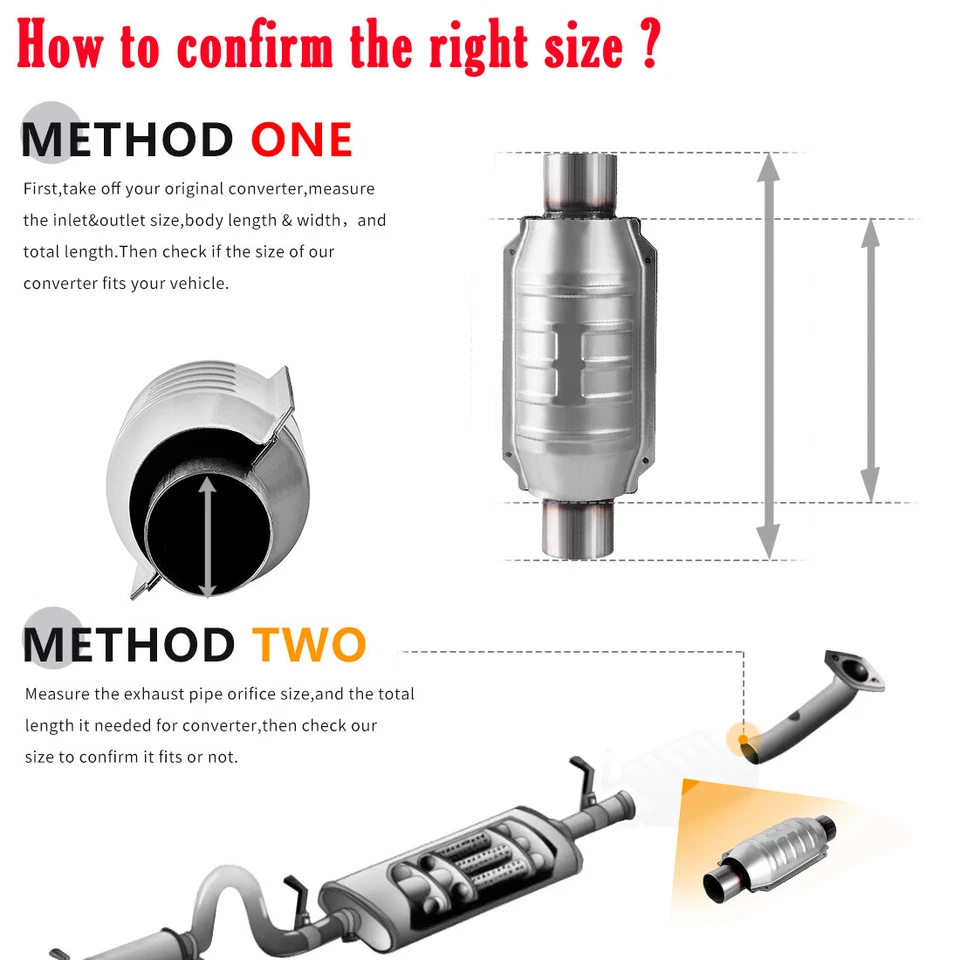 How to confirm the right size ?

METHOD ONE

First,take off your original converter,measure the inlet&outlet size,body length & width，and total length.Then check if the size of our converter fits your vehicle.

METHOD TWO

Measure the exhaust pipe orifice size,and the total length it needed for converter,then check our size to confirm it fits or not.