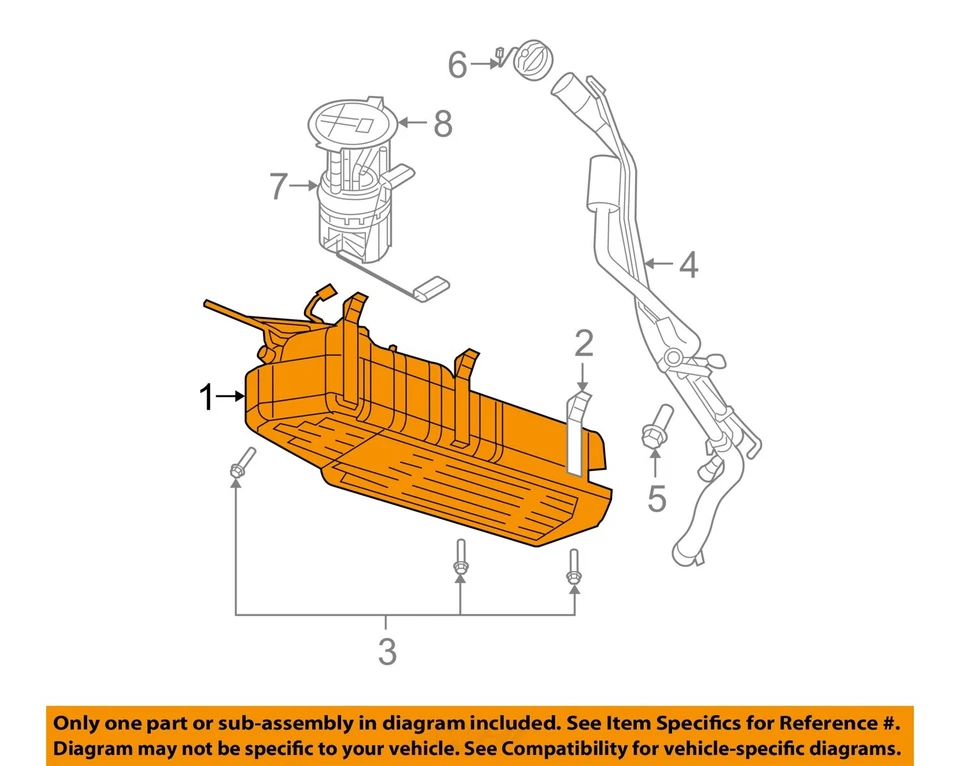 6
8
7
4
2
1
5
3

Only one part or sub-assembly in diagram included. See Item Specifics for Reference #. Diagram may not be specific to your vehicle. See Compatibility for vehicle-specific diagrams.