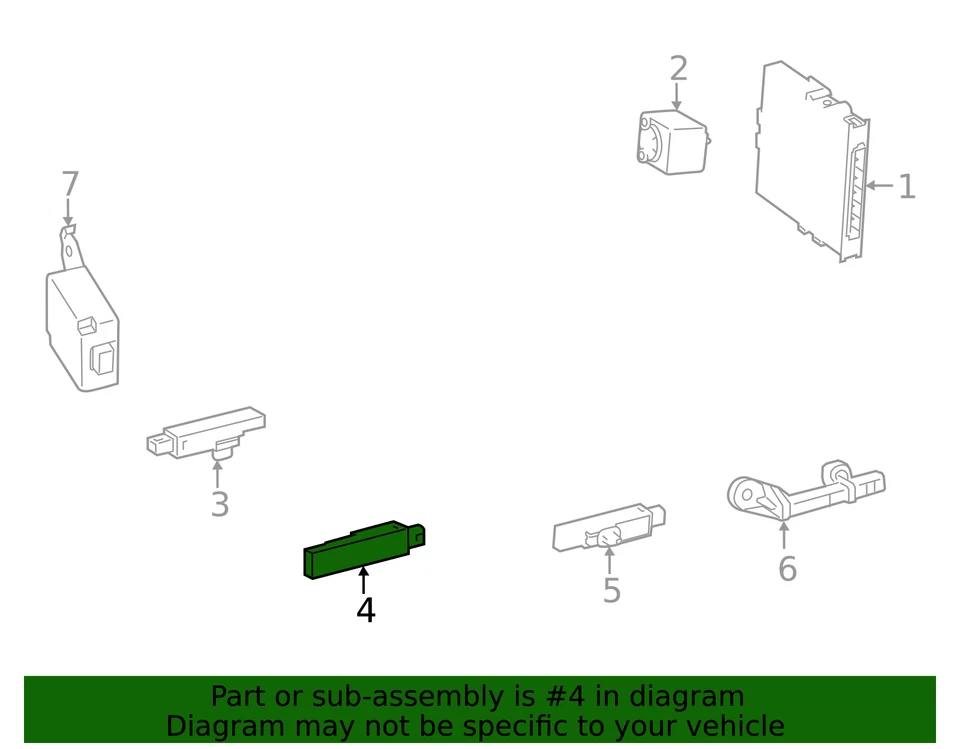 2
1
7
3
4
5
6
Part or sub-assembly is #4 in diagram
Diagram may not be specific to your vehicle