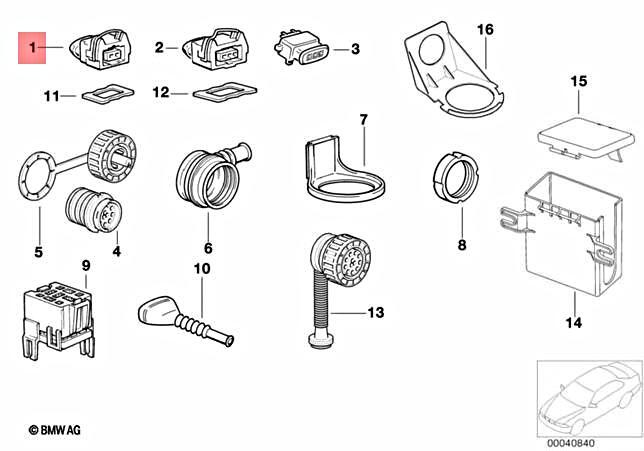 1
2
3
16
11
12
15
7
5
4
6
8
9
10
13
14
© BMW AG
00040840