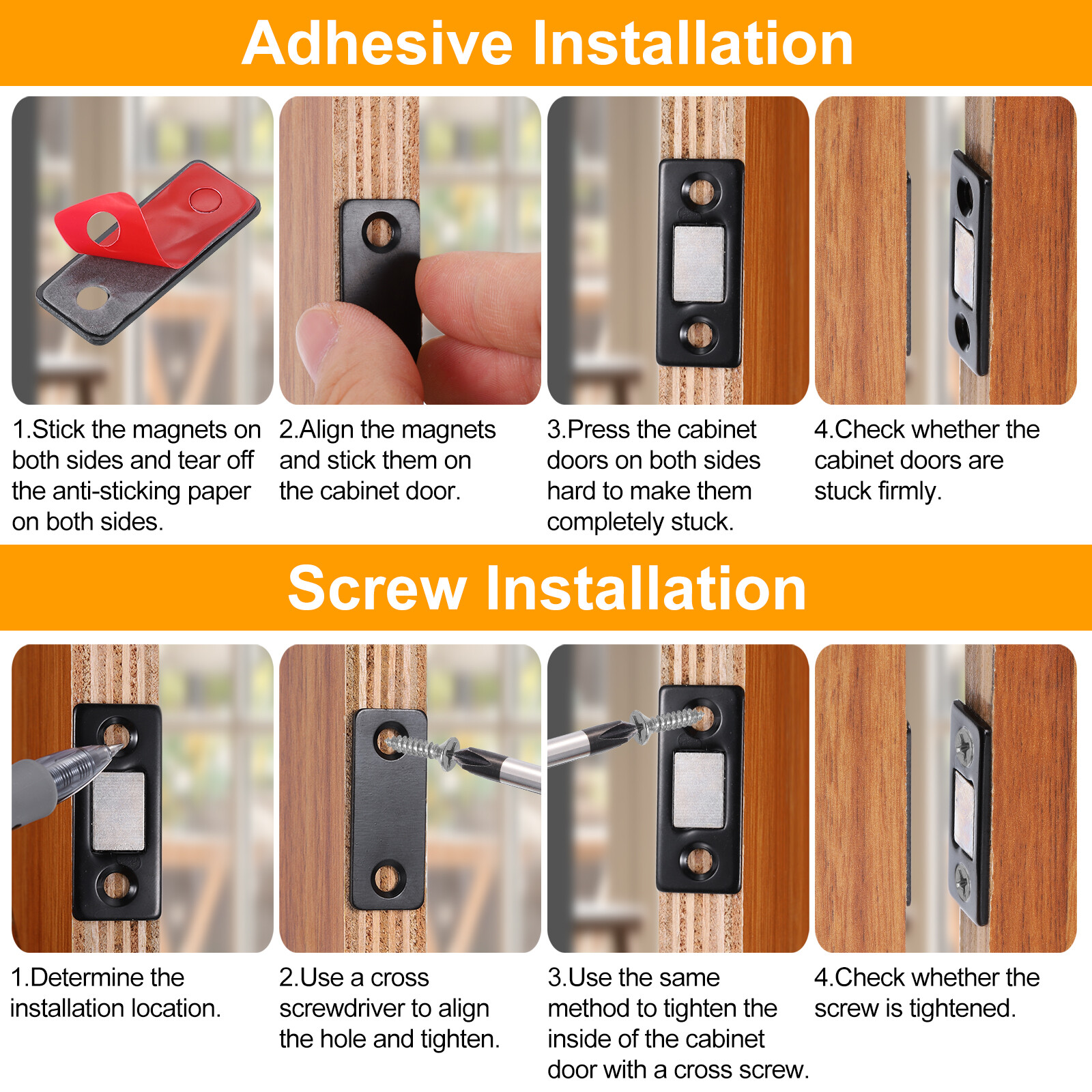 Adhesive Installation

1.Stick the magnets on both sides and tear off the anti-sticking paper on both sides.

2.Align the magnets and stick them on the cabinet door.

3.Press the cabinet doors on both sides hard to make them completely stuck.

4.Check whether the cabinet doors are stuck firmly.

Screw Installation

1.Determine the installation location.

2.Use a cross screwdriver to align the hole and tighten.

3.Use the same method to tighten the inside of the cabinet door with a cross screw.

4.Check whether the screw is tightened.