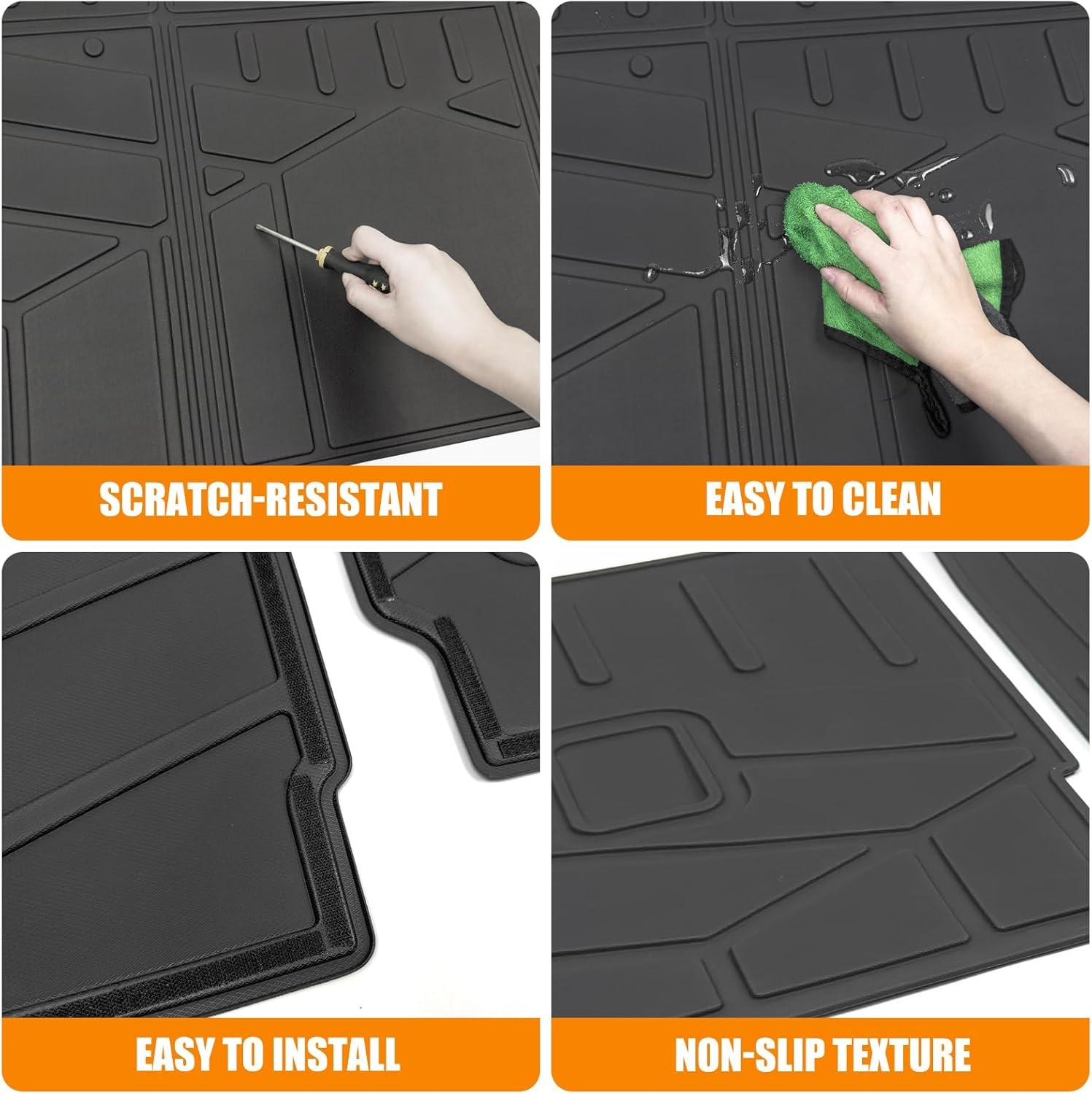 SCRATCH-RESISTANT

EASY TO CLEAN

EASY TO INSTALL

NON-SLIP TEXTURE