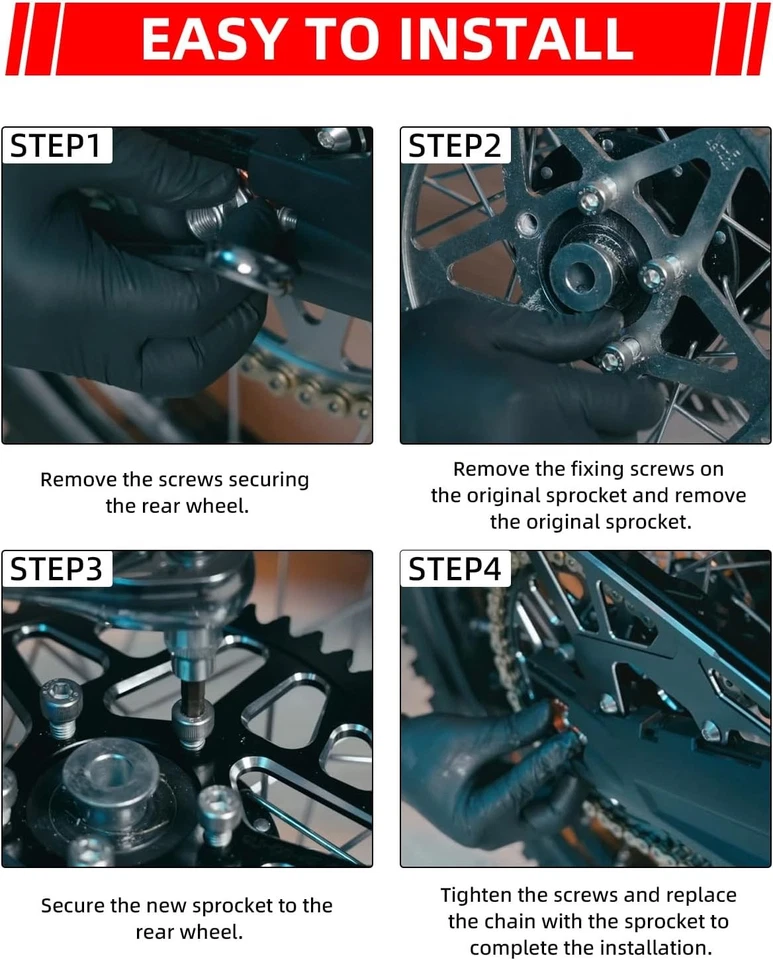 EASY TO INSTALL

STEP1

Remove the screws securing the rear wheel.

STEP2

Remove the fixing screws on the original sprocket and remove the original sprocket.

STEP3

Secure the new sprocket to the rear wheel.

STEP4

Tighten the screws and replace the chain with the sprocket to complete the installation.