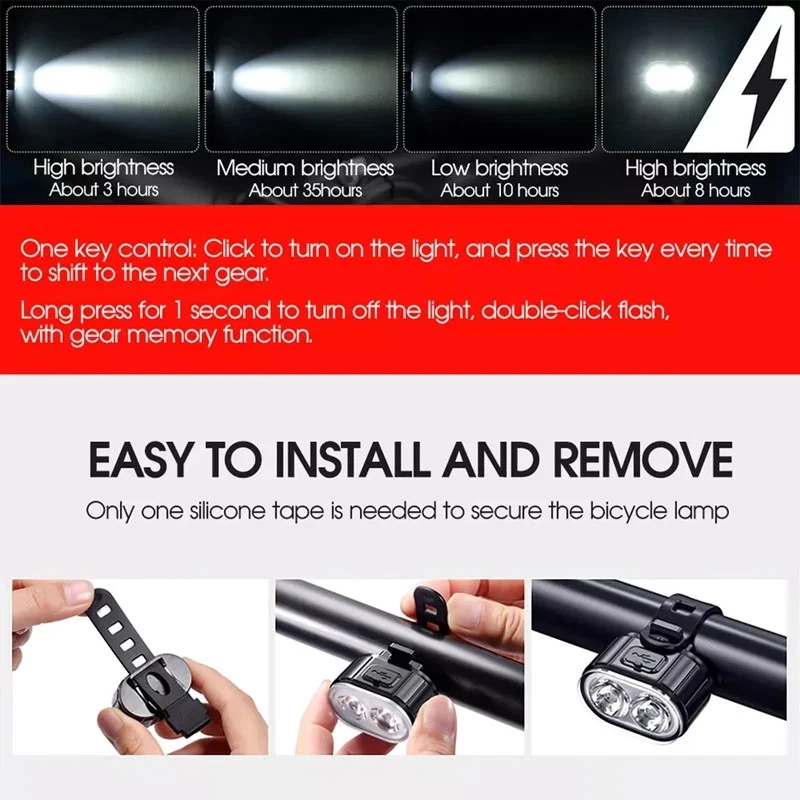 High brightness
About 3 hours

Medium brightness
About 35hours

Low brightness
About 10 hours

High brightness
About 8 hours

One key control: Click to turn on the light, and press the key every time to shift to the next gear.

Long press for 1 second to turn off the light, double-click flash, with gear memory function.

EASY TO INSTALL AND REMOVE

Only one silicone tape is needed to secure the bicycle lamp