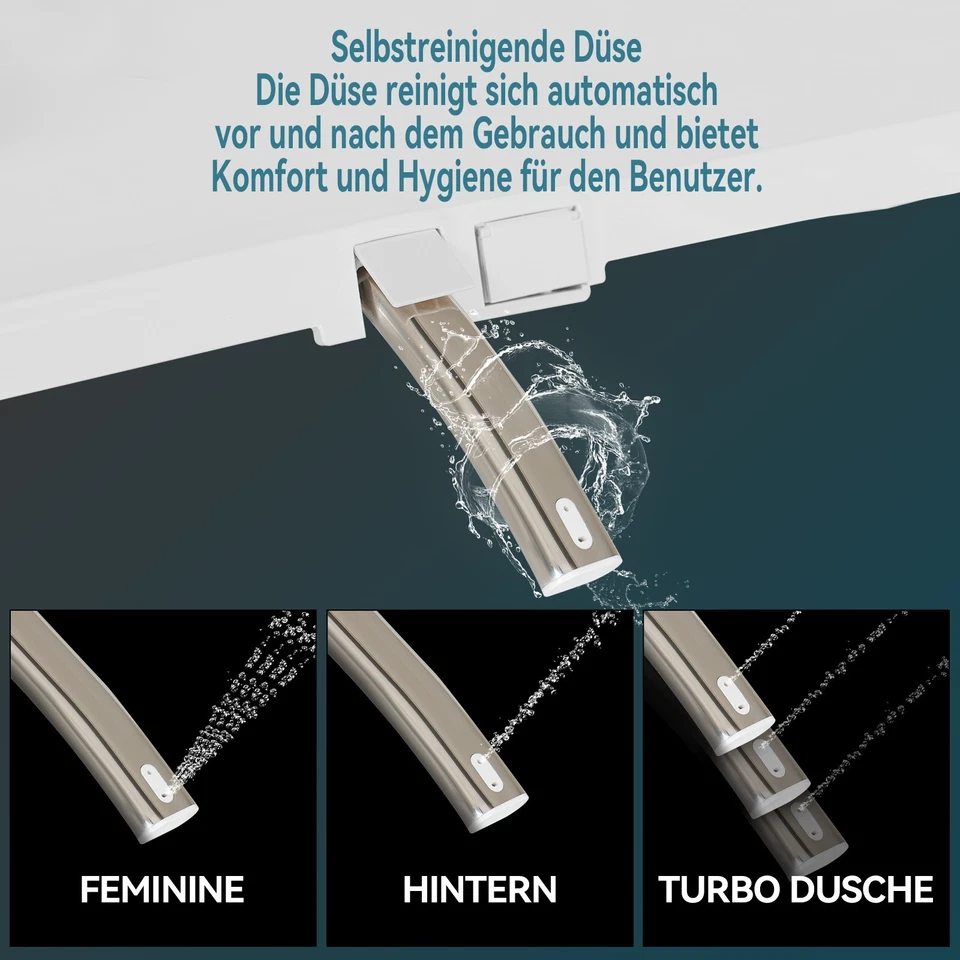 Selbstreinigende Düse
Die Düse reinigt sich automatisch vor und nach dem Gebrauch und bietet Komfort und Hygiene für den Benutzer.

FEMININE

HINTERN

TURBO DUSCHE