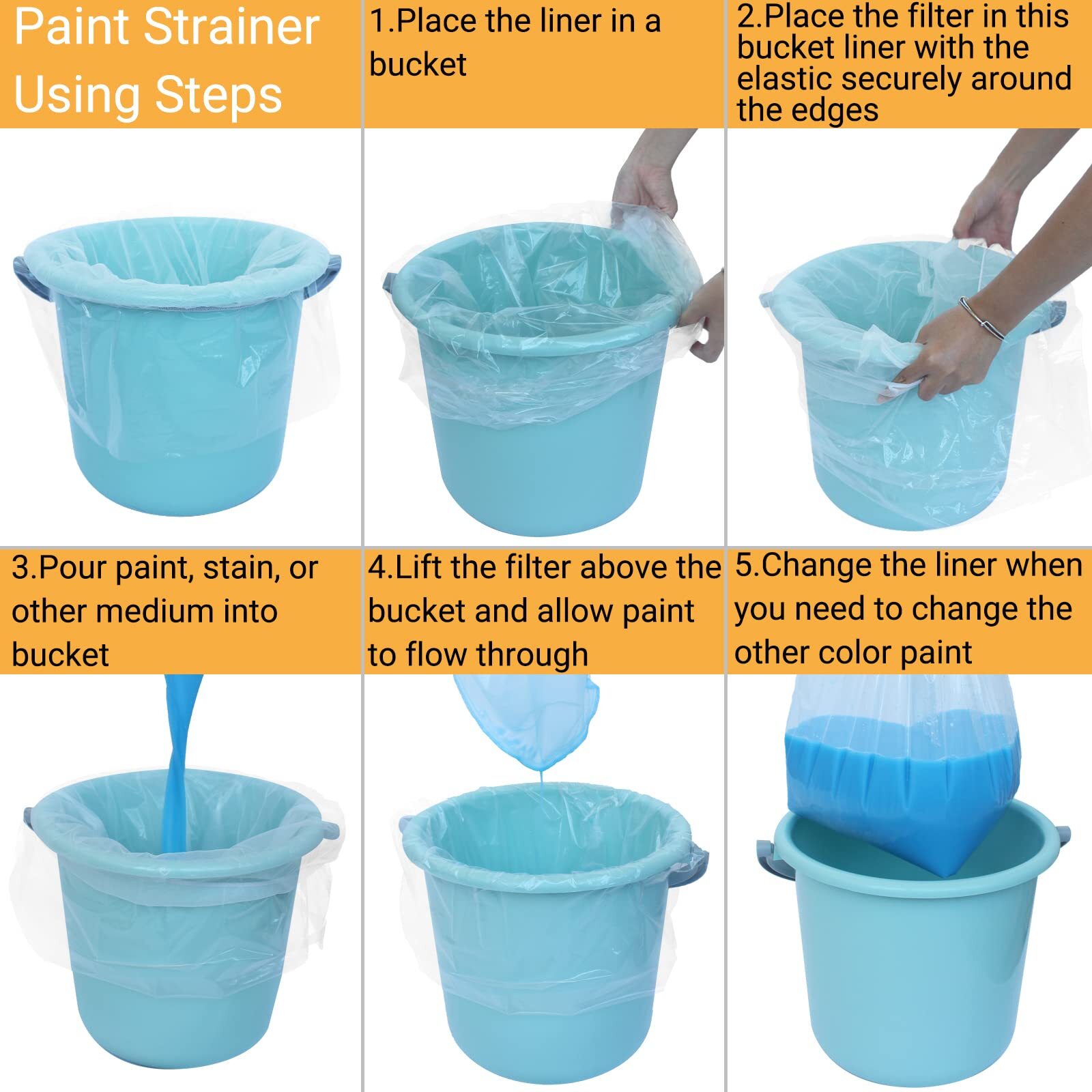 Paint Strainer Using Steps

1.Place the liner in a bucket

2.Place the filter in this bucket liner with the elastic securely around the edges

3.Pour paint, stain, or other medium into bucket

4.Lift the filter above the bucket and allow paint to flow through

5.Change the liner when you need to change the other color paint