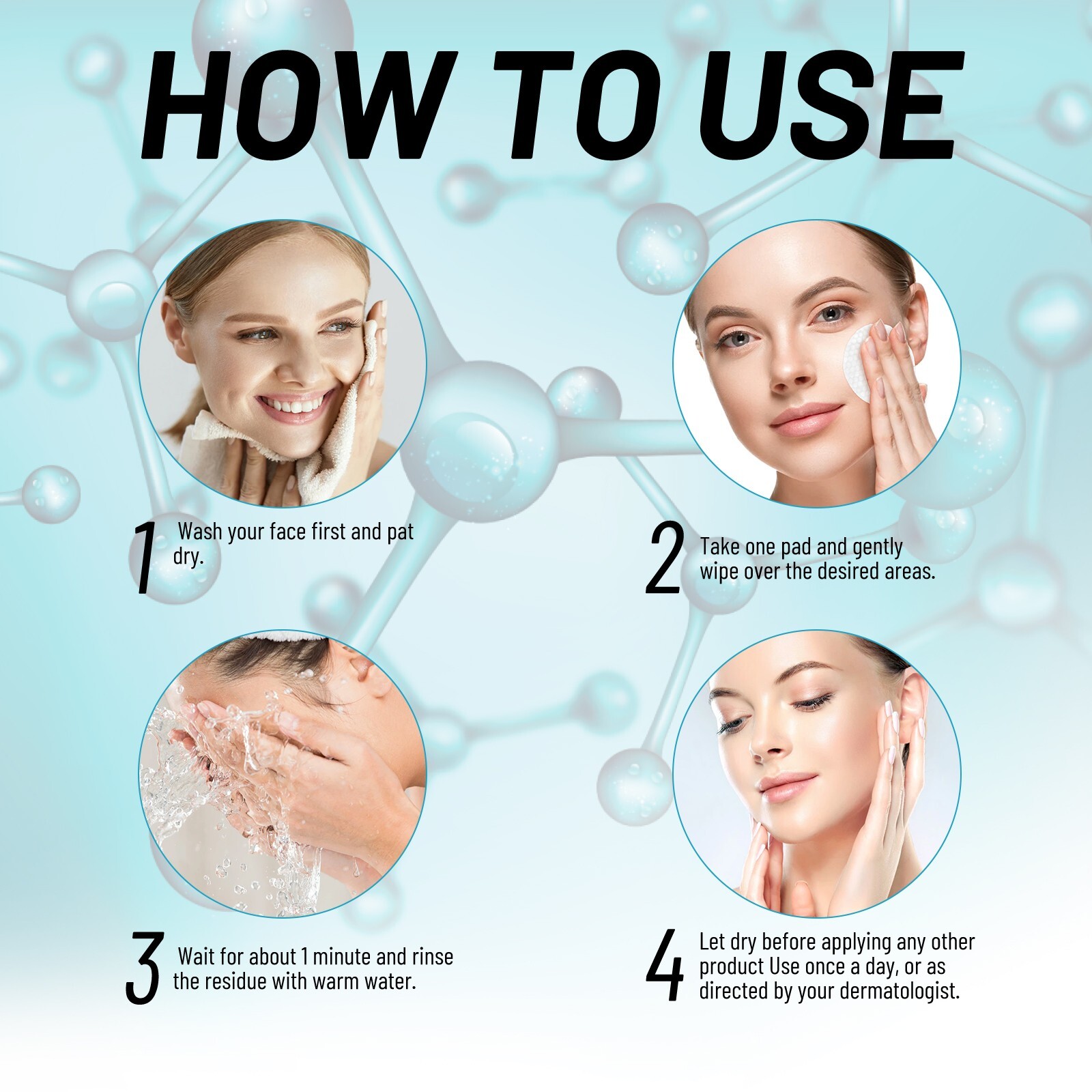 HOW TO USE

1 Wash your face first and pat dry.

2 Take one pad and gently wipe over the desired areas.

3 Wait for about 1 minute and rinse the residue with warm water.

4 Let dry before applying any other product Use once a day, or as directed by your dermatologist.