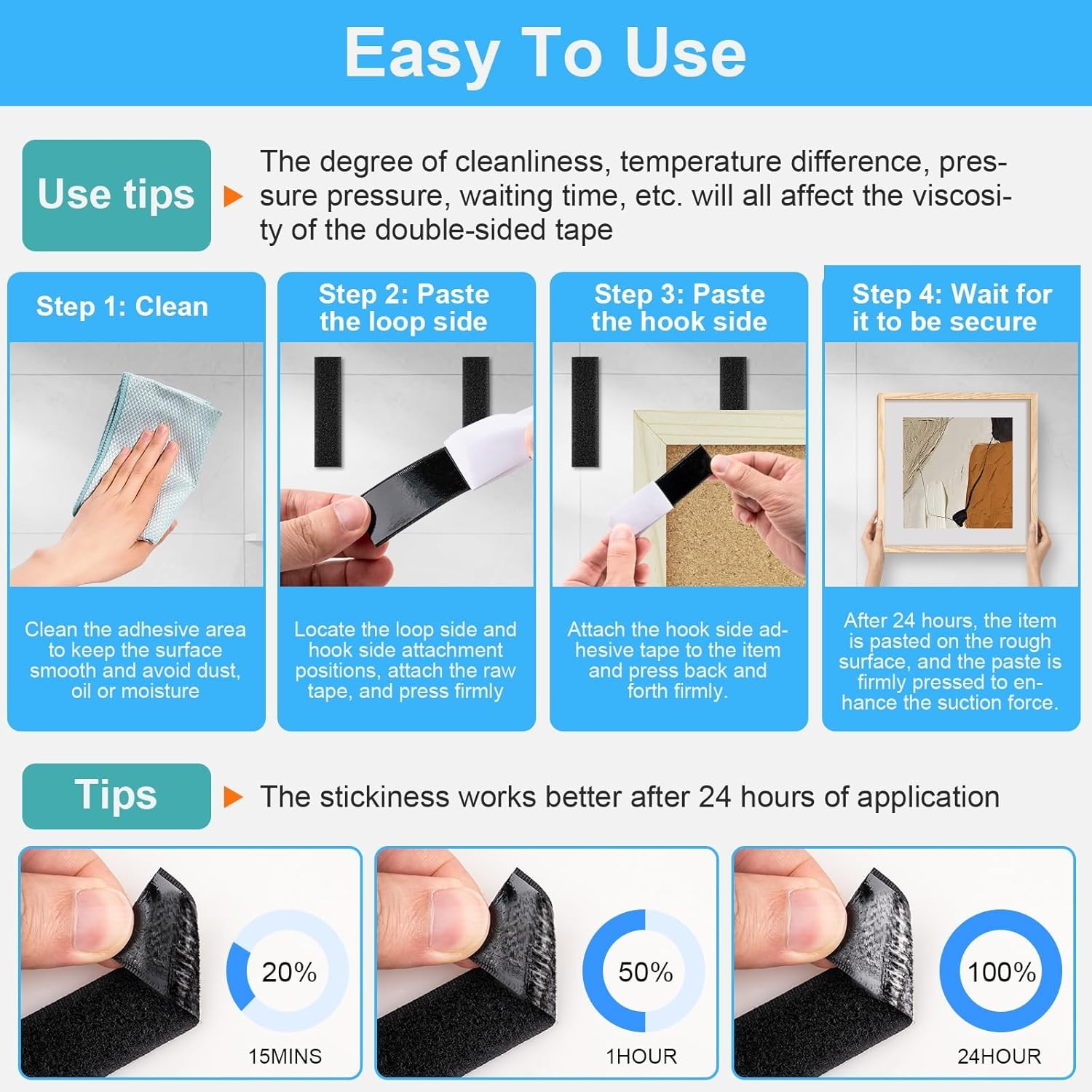 Easy To Use

Use tips

The degree of cleanliness, temperature difference, pressure pressure, waiting time, etc. will all affect the viscosity of the double-sided tape

Step 1: Clean

Clean the adhesive area to keep the surface smooth and avoid dust, oil or moisture

Step 2: Paste the loop side

Locate the loop side and hook side attachment positions, attach the raw tape, and press firmly

Step 3: Paste the hook side

Attach the hook side adhesive tape to the item and press back and forth firmly.

Step 4: Wait for it to be secure

After 24 hours, the item is pasted on the rough surface, and the paste is firmly pressed to enhance the suction force.

Tips

The stickiness works better after 24 hours of application

20%

15MINS

50%

1HOUR

100%

24HOUR