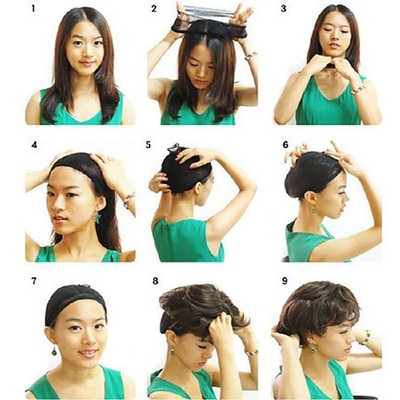 1

2

3

4

5

6

7

8

9