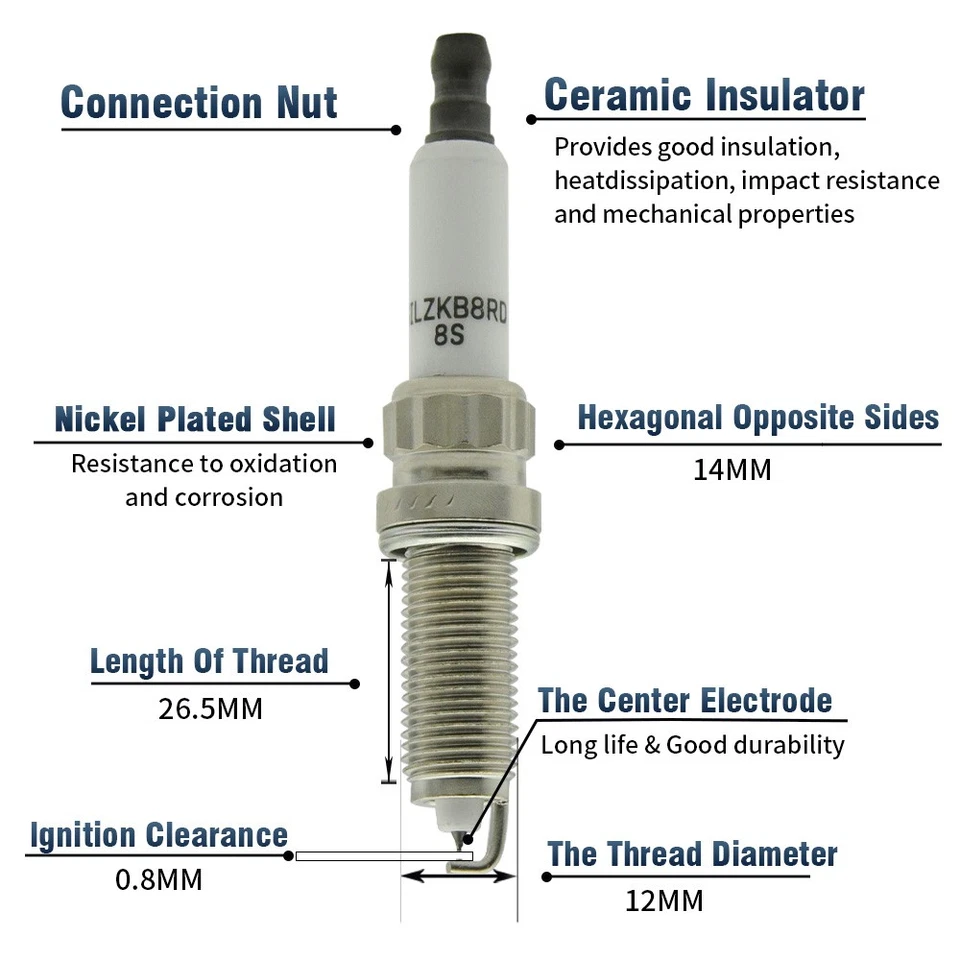 Connection Nut

Ceramic Insulator

Provides good insulation, heatdissipation, impact resistance and mechanical properties

ILZKB8RD
8S

Nickel Plated Shell

Resistance to oxidation and corrosion

Hexagonal Opposite Sides

14MM

Length Of Thread

26.5MM

The Center Electrode

Long life & Good durability

Ignition Clearance

0.8MM

The Thread Diameter

12MM