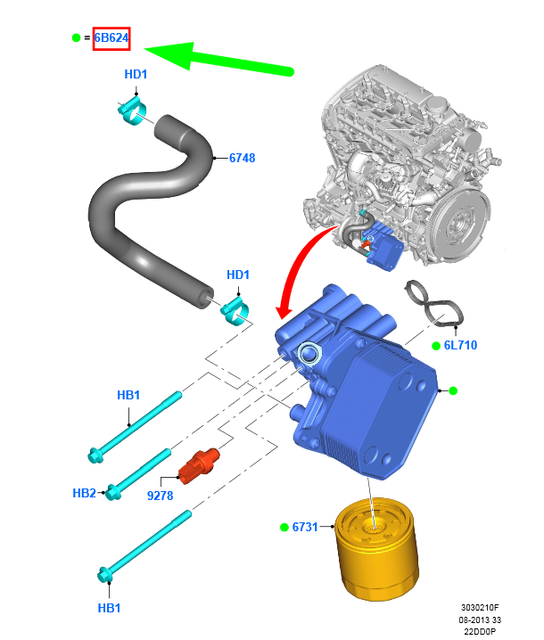 = 6B624

HD1

6748

HD1

6L710

HB1

HB2

9278

6731

HB1

3030210F
08-2013 33
22DD0P