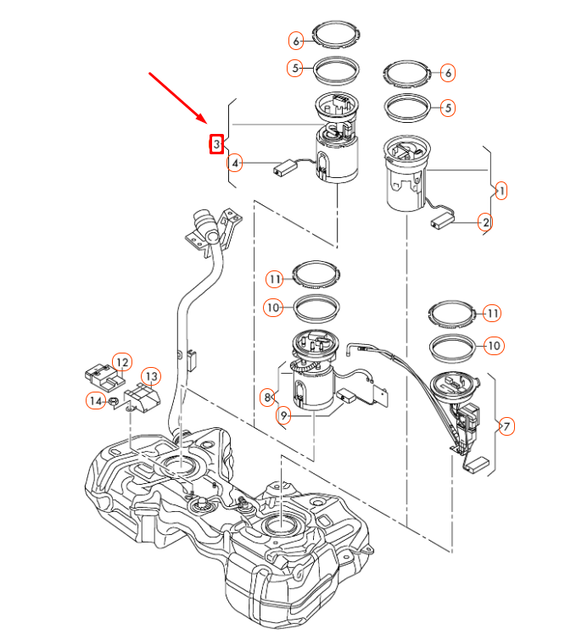 6
5
6
5
3
4
1
2
11
10
11
10
12
13
14
8
9
7