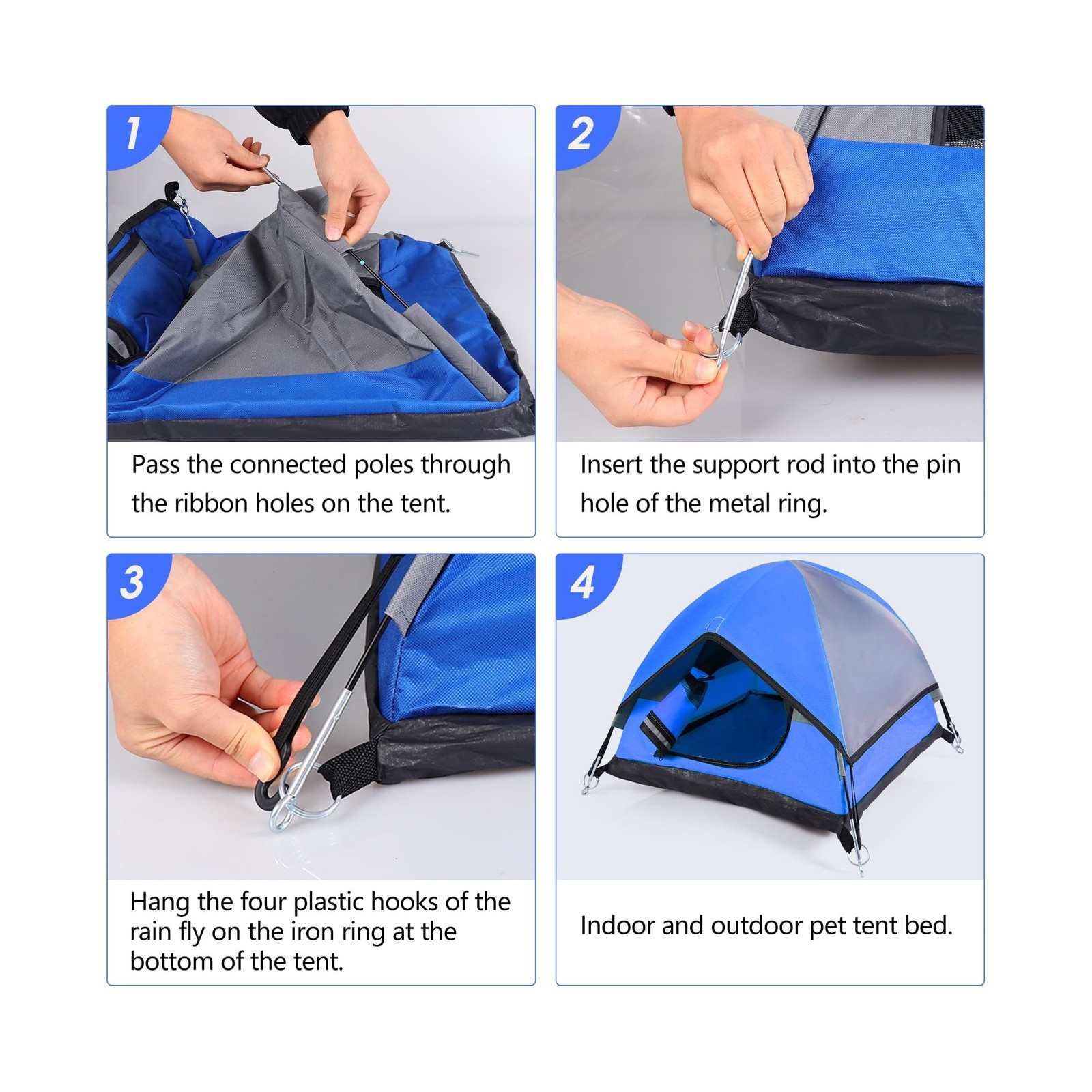 1

Pass the connected poles through the ribbon holes on the tent.

2

Insert the support rod into the pin hole of the metal ring.

3

Hang the four plastic hooks of the rain fly on the iron ring at the bottom of the tent.

4

Indoor and outdoor pet tent bed.