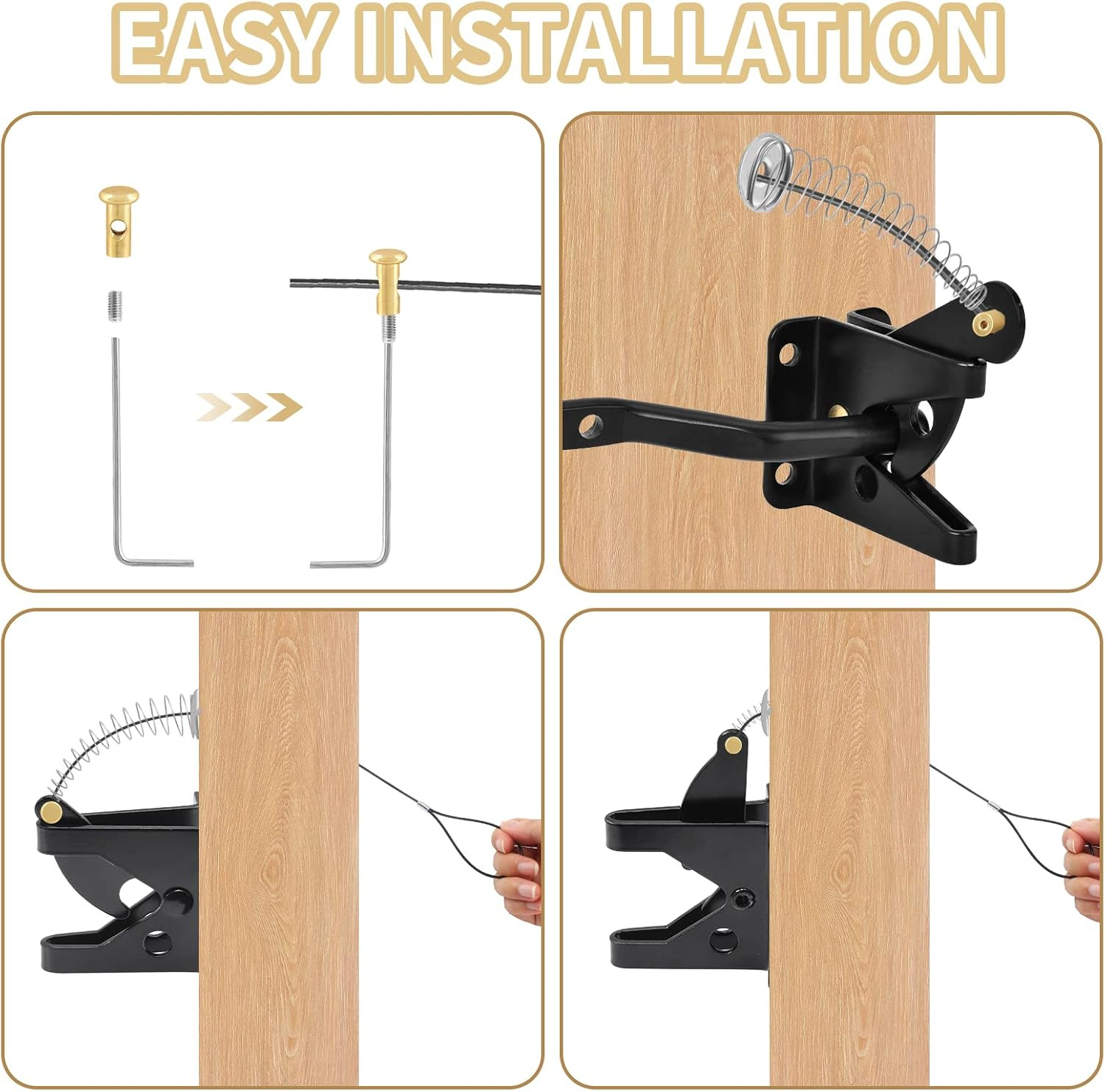 EASY INSTALLATION