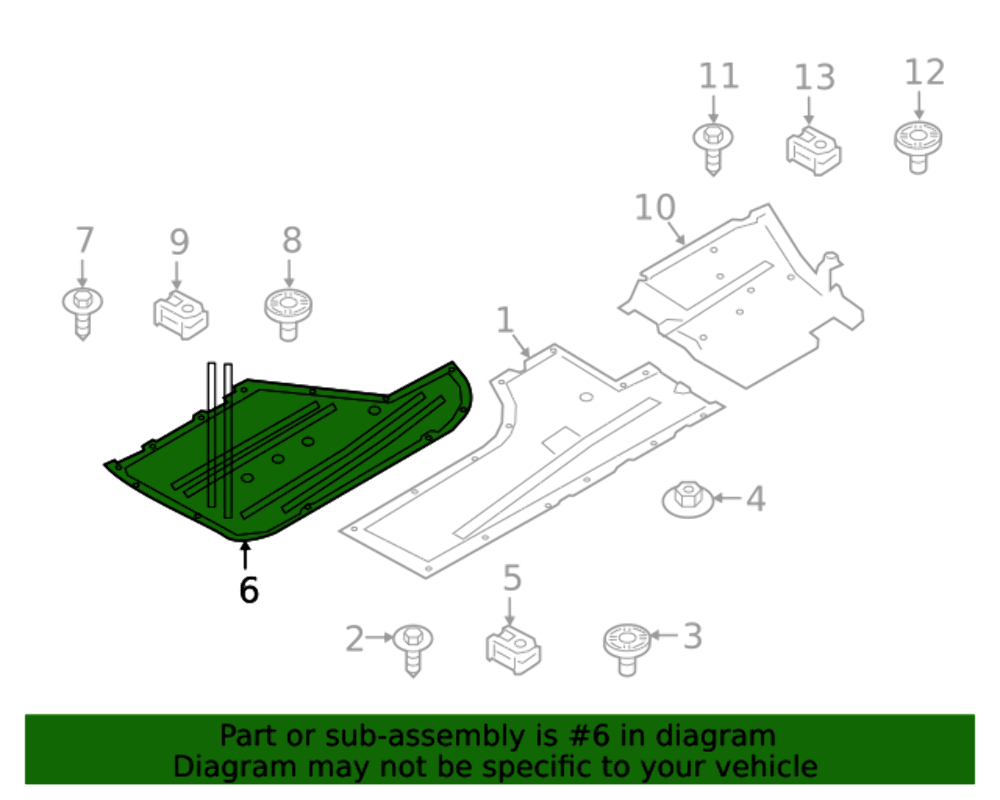 11
13
12
10
7
9
8
1
4
6
5
2
3

Part or sub-assembly is #6 in diagram
Diagram may not be specific to your vehicle