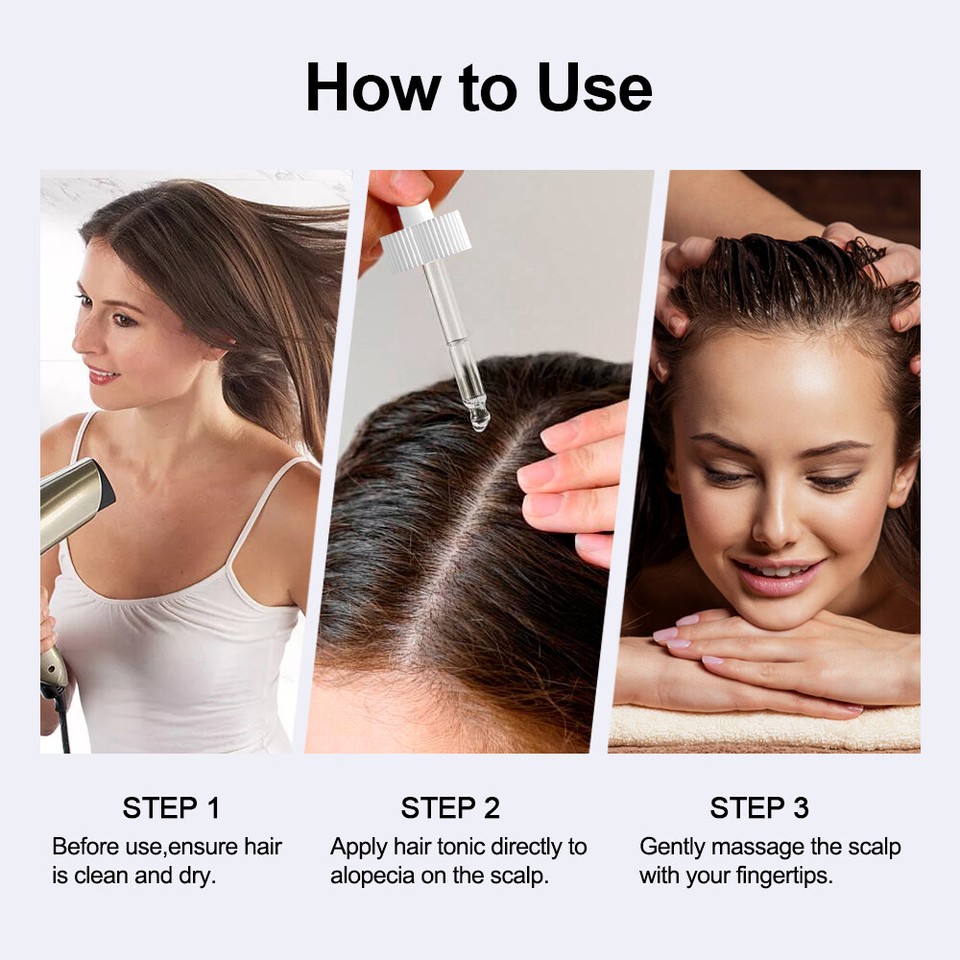 How to Use

STEP 1
Before use,ensure hair is clean and dry.

STEP 2
Apply hair tonic directly to alopecia on the scalp.

STEP 3
Gently massage the scalp with your fingertips.