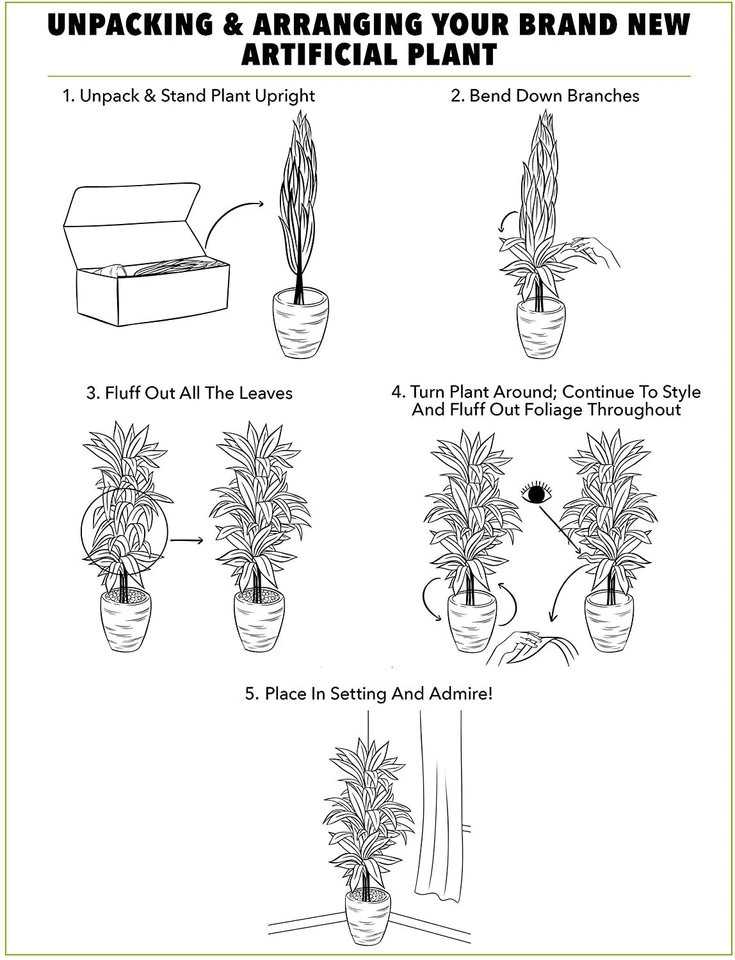 UNPACKING & ARRANGING YOUR BRAND NEW ARTIFICIAL PLANT

1. Unpack & Stand Plant Upright

2. Bend Down Branches

3. Fluff Out All The Leaves

4. Turn Plant Around; Continue To Style And Fluff Out Foliage Throughout

5. Place In Setting And Admire!