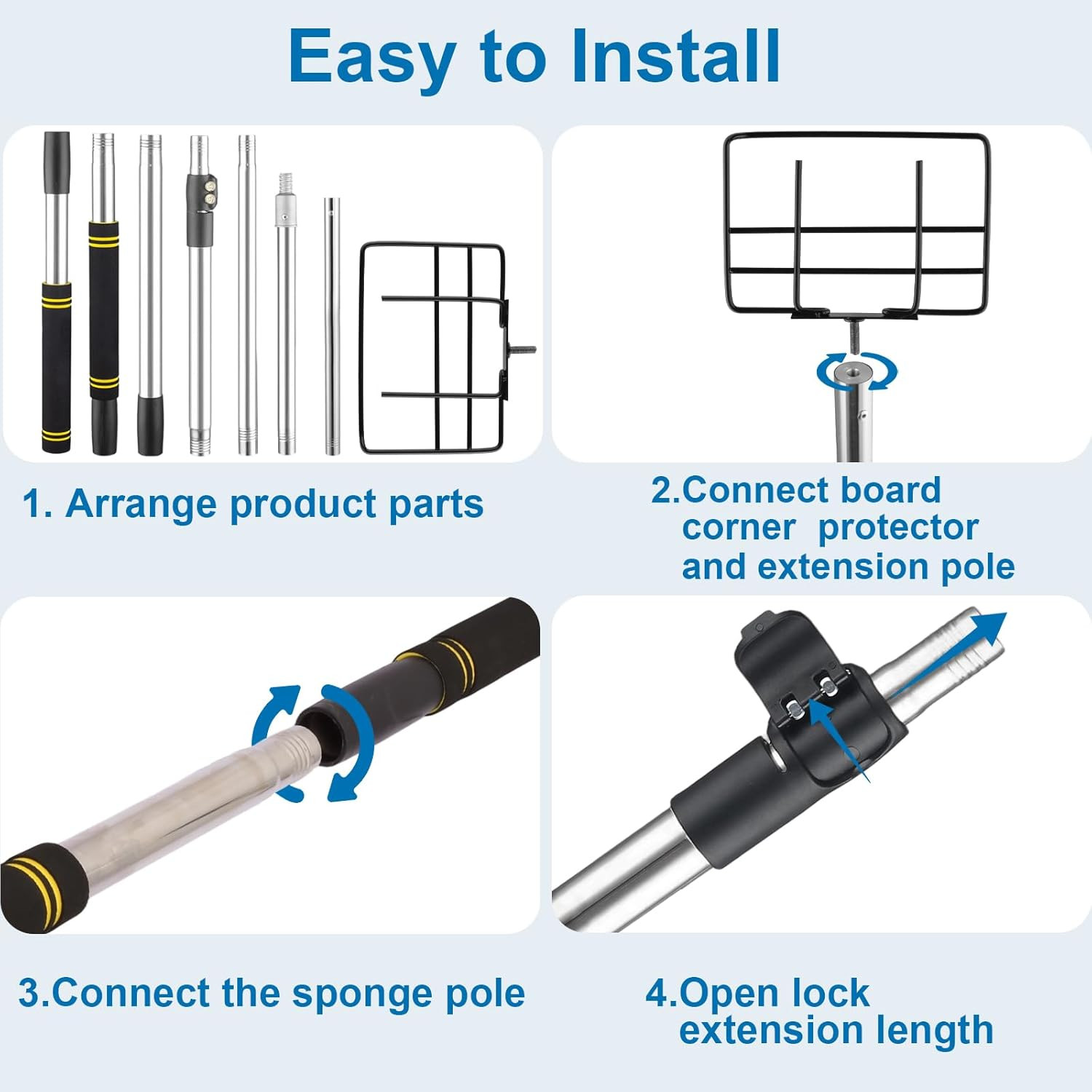 Easy to Install

1. Arrange product parts

2.Connect board corner protector and extension pole

3.Connect the sponge pole

4.Open lock extension length