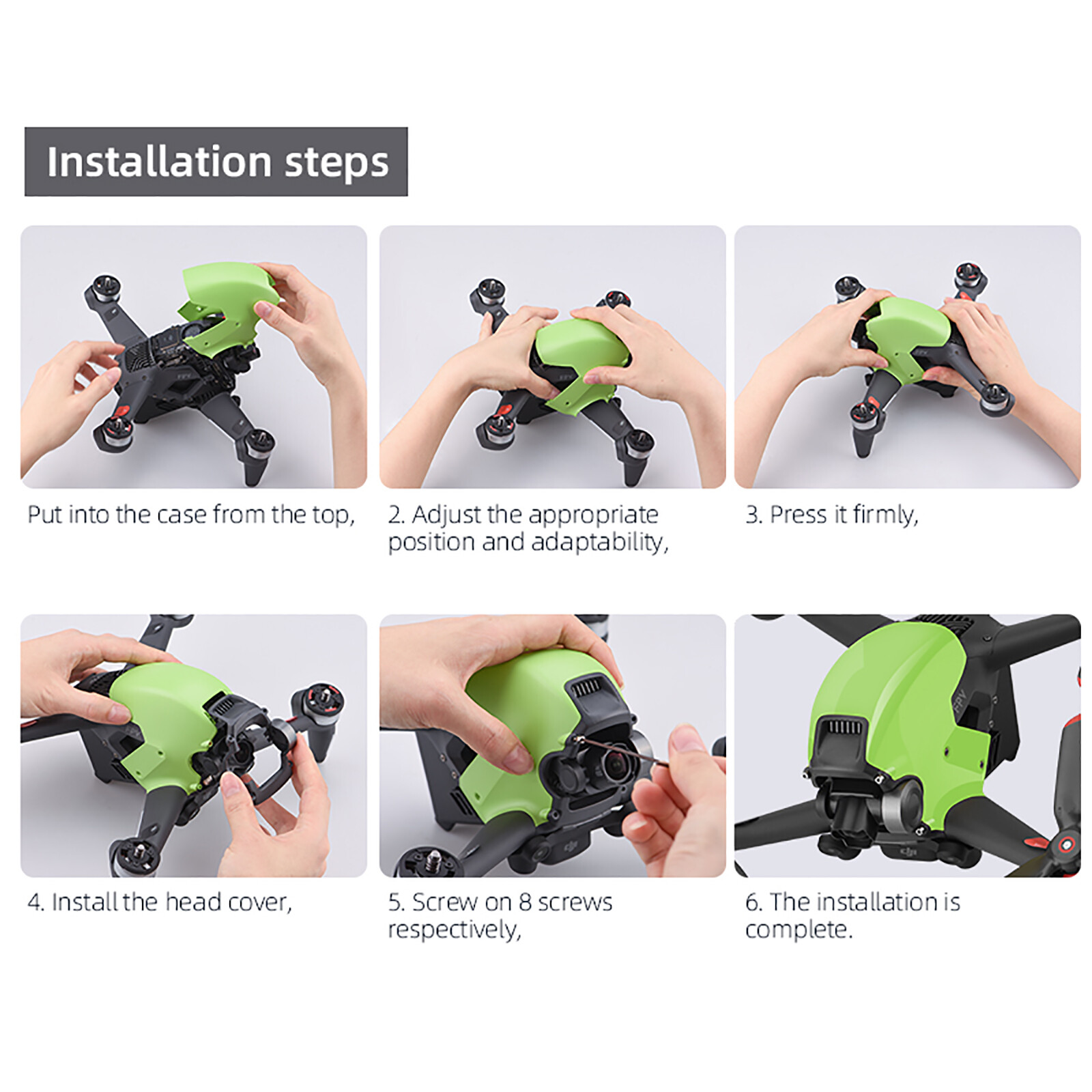 Installation steps

Put into the case from the top,

2. Adjust the appropriate position and adaptability,

3. Press it firmly,

4. Install the head cover,

5. Screw on 8 screws respectively,

6. The installation is complete.