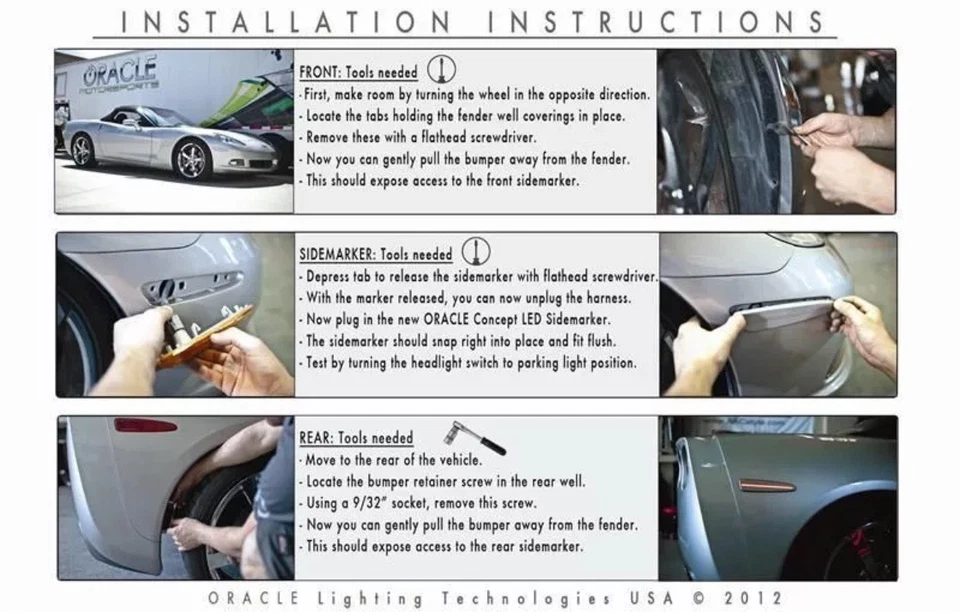 INSTALLATION INSTRUCTIONS

ORACLE MOTORSPORTS

FRONT: Tools needed
- First, make room by turning the wheel in the opposite direction.
- Locate the tabs holding the fender well coverings in place.
- Remove these with a flathead screwdriver.
- Now you can gently pull the bumper away from the fender.
- This should expose access to the front sidemarker.

SIDEMARKER: Tools needed
- Depress tab to release the sidemarker with flathead screwdriver.
- With the marker released, you can now unplug the harness.
- Now plug in the new ORACLE Concept LED Sidemarker.
- The sidemarker should snap right into place and fit flush.
- Test by turning the headlight switch to parking light position.

REAR: Tools needed
- Move to the rear of the vehicle.
- Locate the bumper retainer screw in the rear well.
- Using a 9/32" socket, remove this screw.
- Now you can gently pull the bumper away from the fender.
- This should expose access to the rear sidemarker.

ORACLE Lighting Technologies USA © 2012