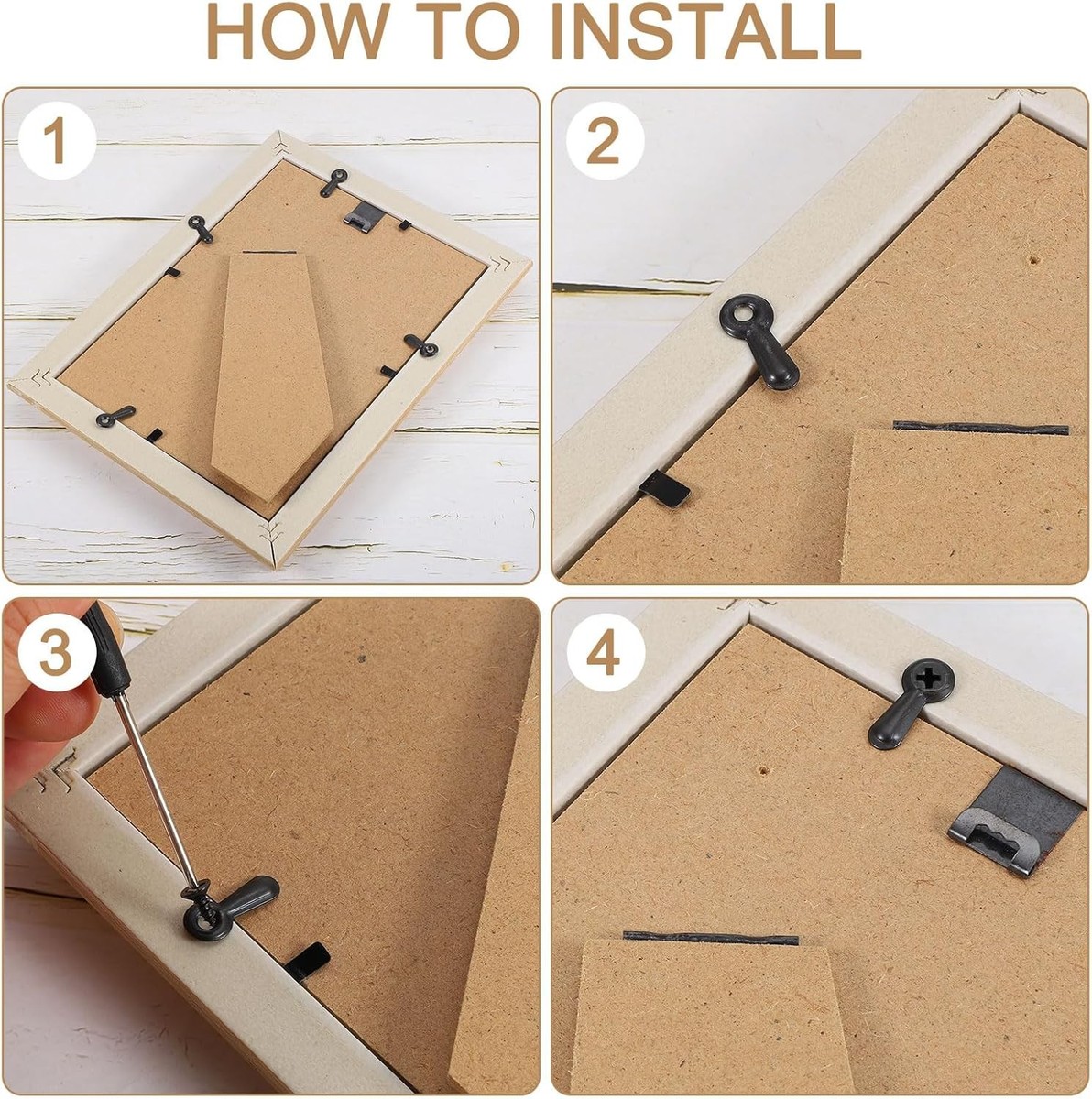 HOW TO INSTALL

1

2

3

4