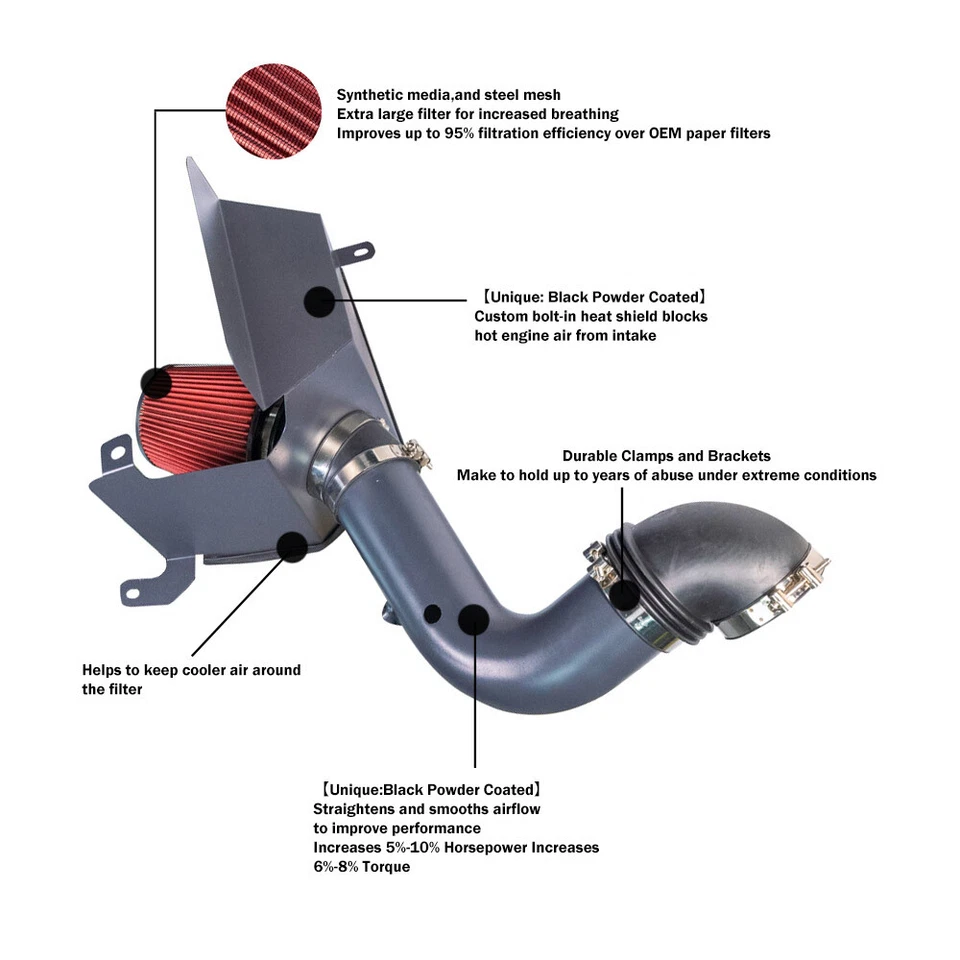 Synthetic media,and steel mesh
Extra large filter for increased breathing
Improves up to 95% filtration efficiency over OEM paper filters

【Unique: Black Powder Coated】
Custom bolt-in heat shield blocks
hot engine air from intake

Durable Clamps and Brackets
Make to hold up to years of abuse under extreme conditions

Helps to keep cooler air around
the filter

【Unique:Black Powder Coated】
Straightens and smooths airflow
to improve performance
Increases 5%-10% Horsepower Increases
6%-8% Torque