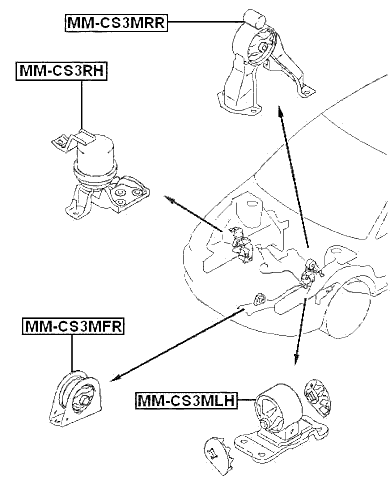 MM-CS3MRR

MM-CS3RH

MM-CS3MFR

MM-CS3MLH