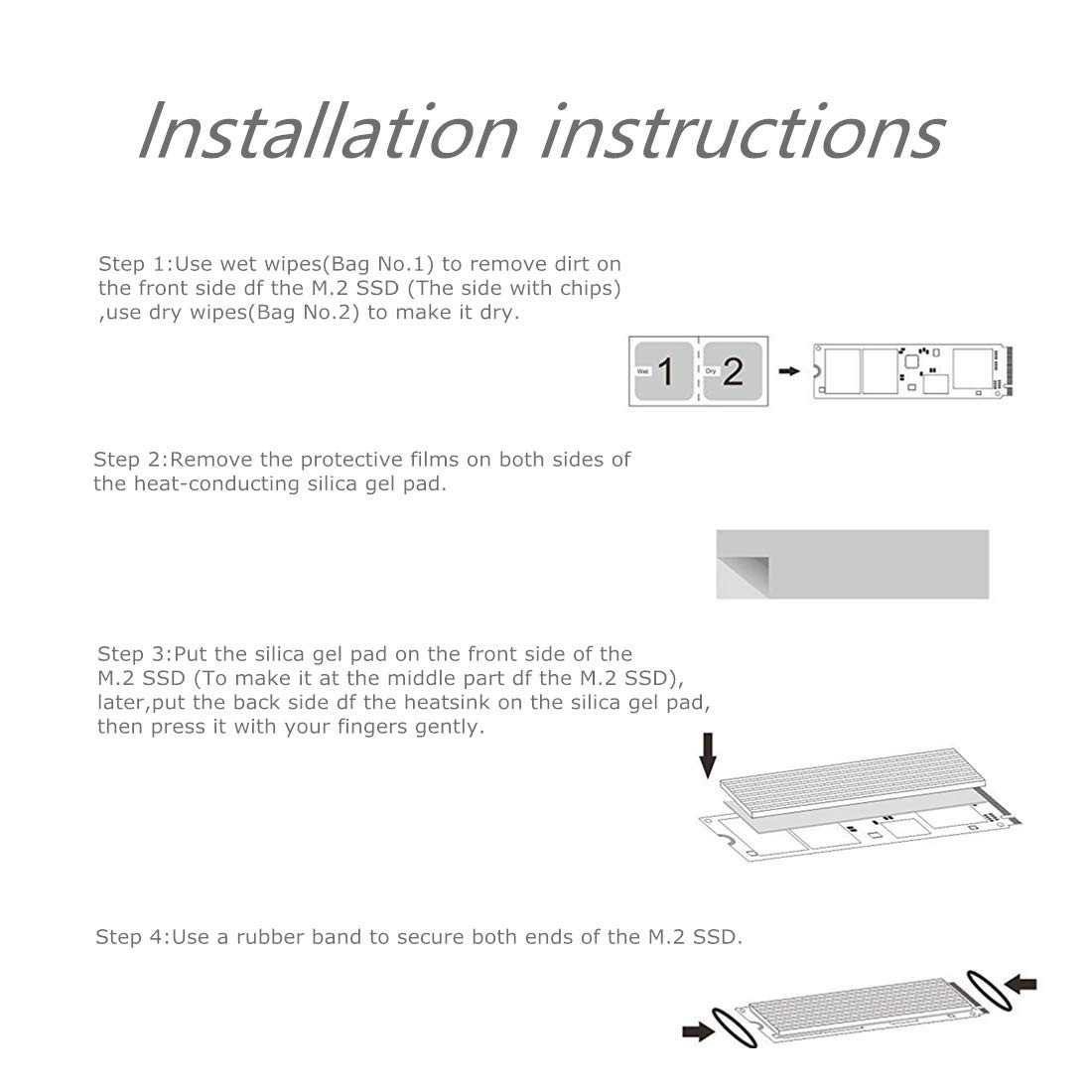 Installation instructions

Step 1:Use wet wipes(Bag No.1) to remove dirt on the front side df the M.2 SSD (The side with chips) ,use dry wipes(Bag No.2) to make it dry.

Wet 1 Dry 2

Step 2:Remove the protective films on both sides of the heat-conducting silica gel pad.

Step 3:Put the silica gel pad on the front side of the M.2 SSD (To make it at the middle part df the M.2 SSD), later,put the back side df the heatsink on the silica gel pad, then press it with your fingers gently.

Step 4:Use a rubber band to secure both ends of the M.2 SSD.