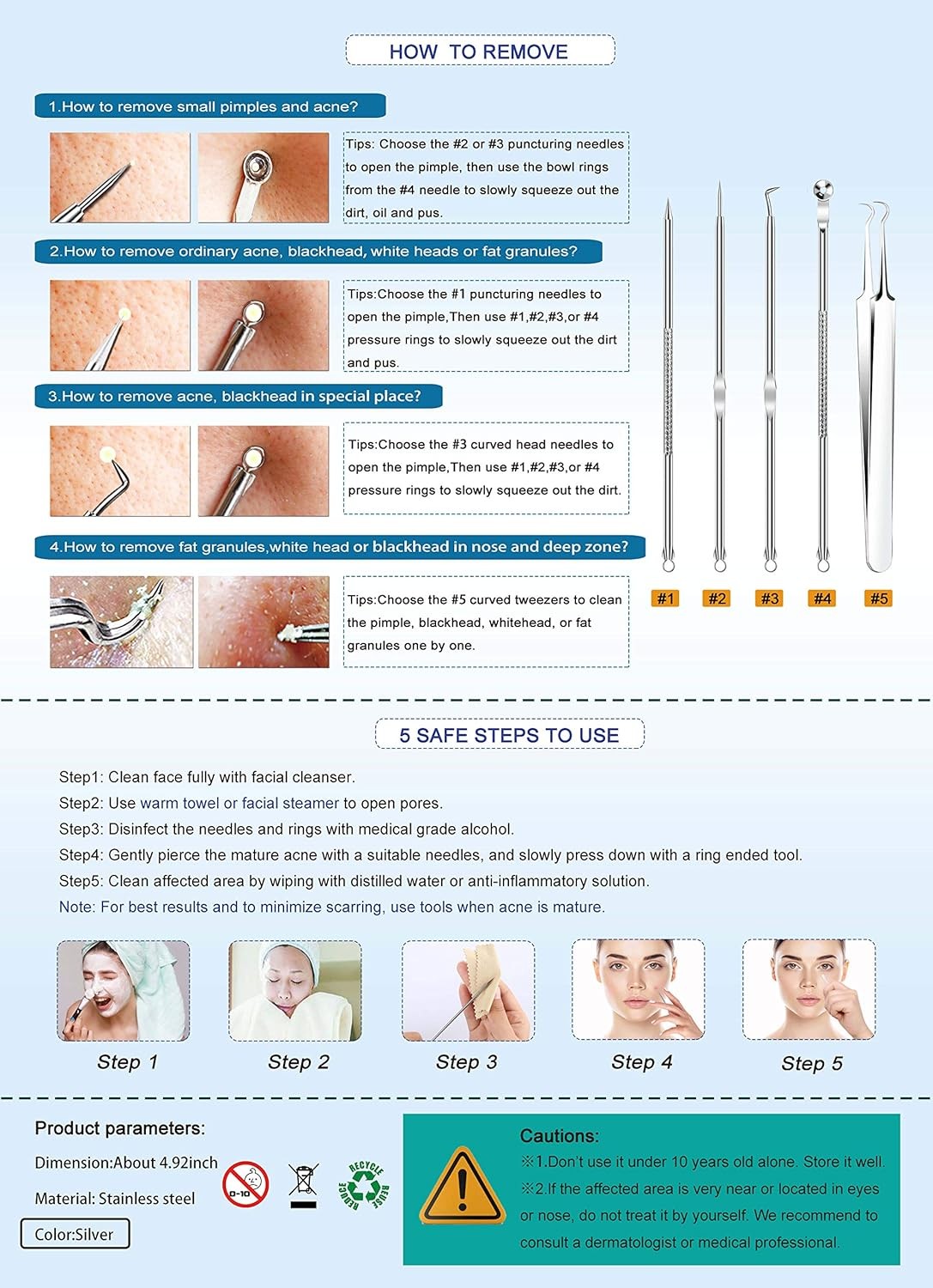 HOW TO REMOVE

1.How to remove small pimples and acne?

Tips: Choose the #2 or #3 puncturing needles to open the pimple, then use the bowl rings from the #4 needle to slowly squeeze out the dirt, oil and pus.

2.How to remove ordinary acne, blackhead, white heads or fat granules?

Tips:Choose the #1 puncturing needles to open the pimple,Then use #1,#2,#3,or #4 pressure rings to slowly squeeze out the dirt and pus.

3.How to remove acne, blackhead in special place?

Tips:Choose the #3 curved head needles to open the pimple,Then use #1,#2,#3,or #4 pressure rings to slowly squeeze out the dirt.

4.How to remove fat granules,white head or blackhead in nose and deep zone?

Tips:Choose the #5 curved tweezers to clean the pimple, blackhead, whitehead, or fat granules one by one.

#1 #2 #3 #4 #5

5 SAFE STEPS TO USE

Step1: Clean face fully with facial cleanser.
Step2: Use warm towel or facial steamer to open pores.
Step3: Disinfect the needles and rings with medical grade alcohol.
Step4: Gently pierce the mature acne with a suitable needles, and slowly press down with a ring ended tool.
Step5: Clean affected area by wiping with distilled water or anti-inflammatory solution.
Note: For best results and to minimize scarring, use tools when acne is mature.

Step 1 Step 2 Step 3 Step 4 Step 5

Product parameters:
Dimension:About 4.92inch
Material: Stainless steel
Color:Silver

0-10

RECYCLE REUSE REDUCE

Cautions:
※1.Don't use it under 10 years old alone. Store it well.
※2.If the affected area is very near or located in eyes or nose, do not treat it by yourself. We recommend to consult a dermatologist or medical professional.