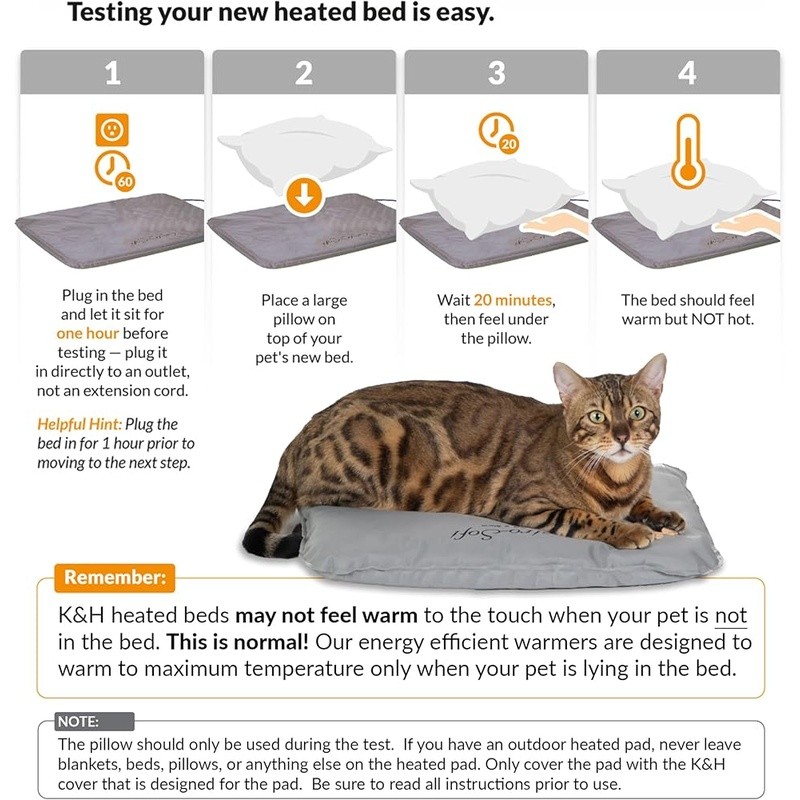 Testing your new heated bed is easy.

1

60

Plug in the bed and let it sit for one hour before testing — plug it in directly to an outlet, not an extension cord.

Helpful Hint: Plug the bed in for 1 hour prior to moving to the next step.

2

Place a large pillow on top of your pet's new bed.

3

20

Wait 20 minutes, then feel under the pillow.

4

The bed should feel warm but NOT hot.

Remember:

K&H heated beds may not feel warm to the touch when your pet is not in the bed. This is normal! Our energy efficient warmers are designed to warm to maximum temperature only when your pet is lying in the bed.

NOTE:

The pillow should only be used during the test. If you have an outdoor heated pad, never leave blankets, beds, pillows, or anything else on the heated pad. Only cover the pad with the K&H cover that is designed for the pad. Be sure to read all instructions prior to use.