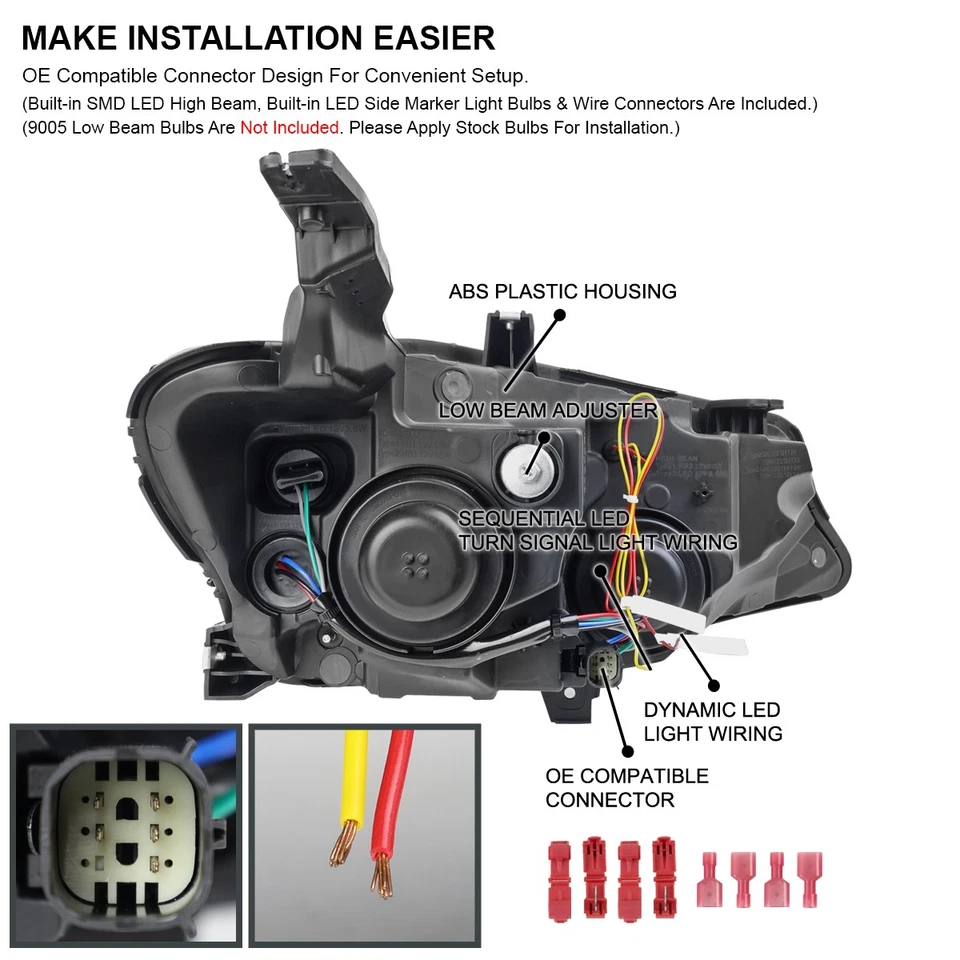 MAKE INSTALLATION EASIER

OE Compatible Connector Design For Convenient Setup.

(Built-in SMD LED High Beam, Built-in LED Side Marker Light Bulbs & Wire Connectors Are Included.)

(9005 Low Beam Bulbs Are Not Included. Please Apply Stock Bulbs For Installation.)

ABS PLASTIC HOUSING

LOW BEAM ADJUSTER

SEQUENTIAL LED TURN SIGNAL LIGHT WIRING

DYNAMIC LED LIGHT WIRING

OE COMPATIBLE CONNECTOR