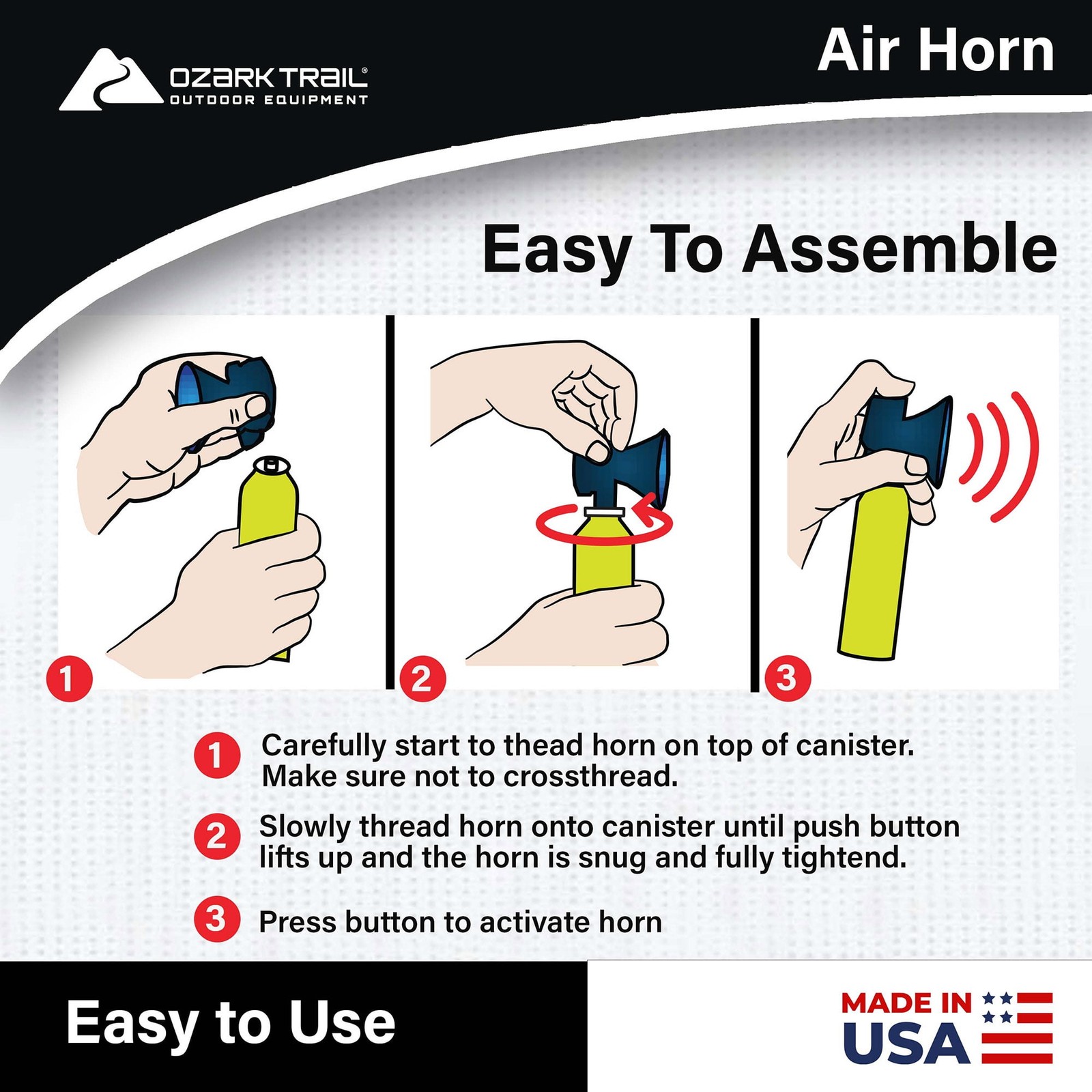 OZARK TRAIL®
OUTDOOR EQUIPMENT

Air Horn

Easy To Assemble

1

2

3

1 Carefully start to thead horn on top of canister. Make sure not to crossthread.

2 Slowly thread horn onto canister until push button lifts up and the horn is snug and fully tightend.

3 Press button to activate horn

Easy to Use

MADE IN USA