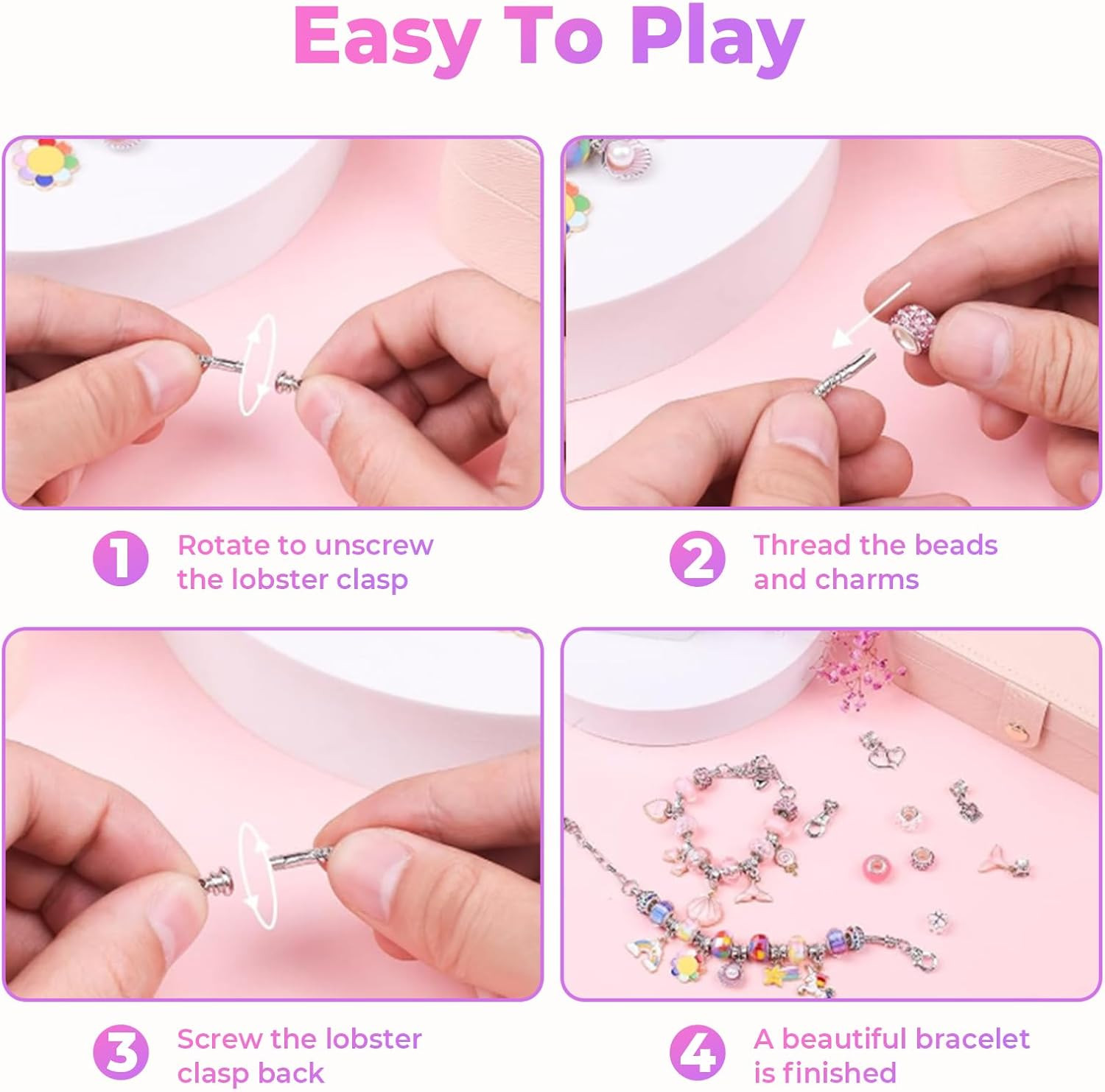 Easy To Play

1 Rotate to unscrew the lobster clasp

2 Thread the beads and charms

3 Screw the lobster clasp back

4 A beautiful bracelet is finished