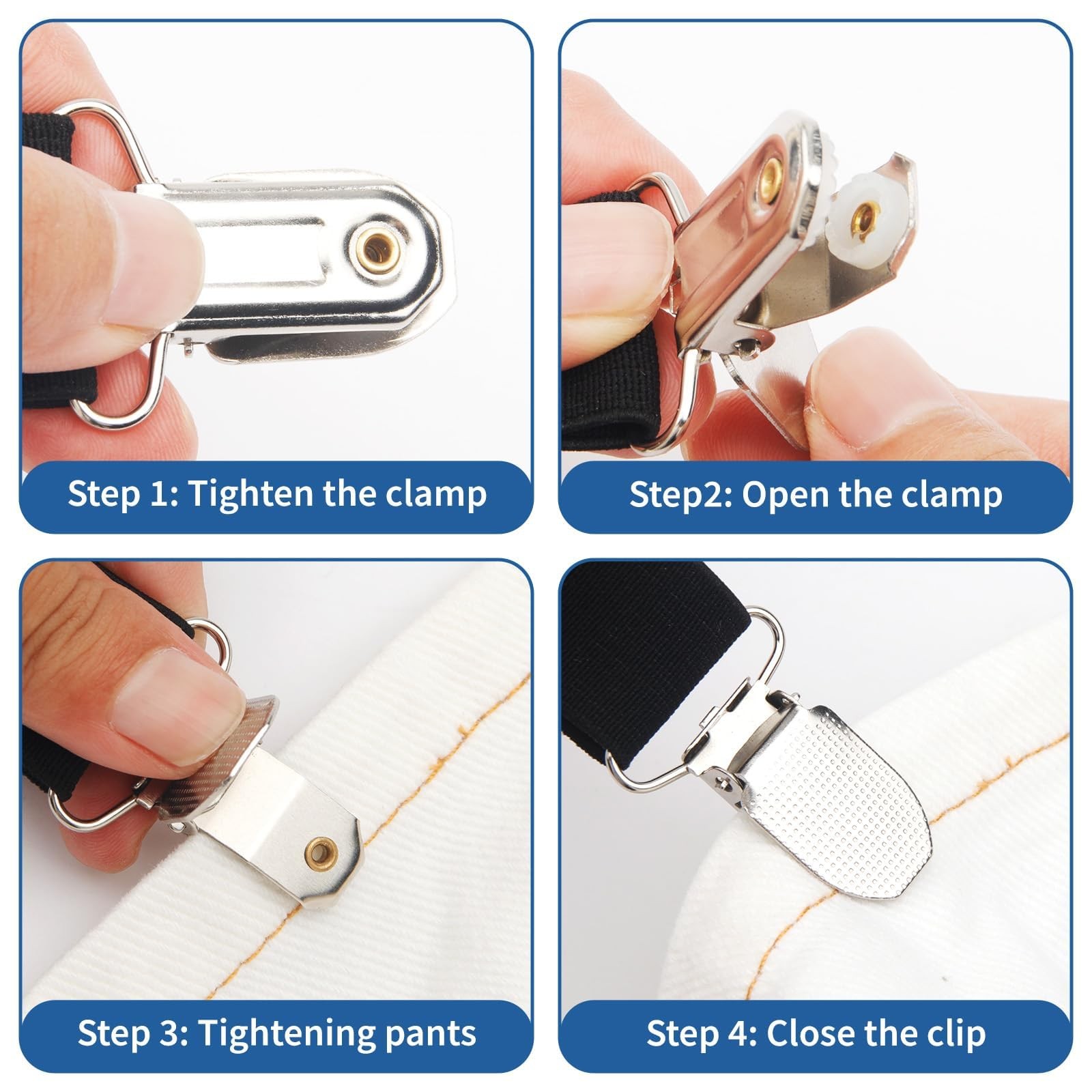 Step 1: Tighten the clamp

Step2: Open the clamp

Step 3: Tightening pants

Step 4: Close the clip