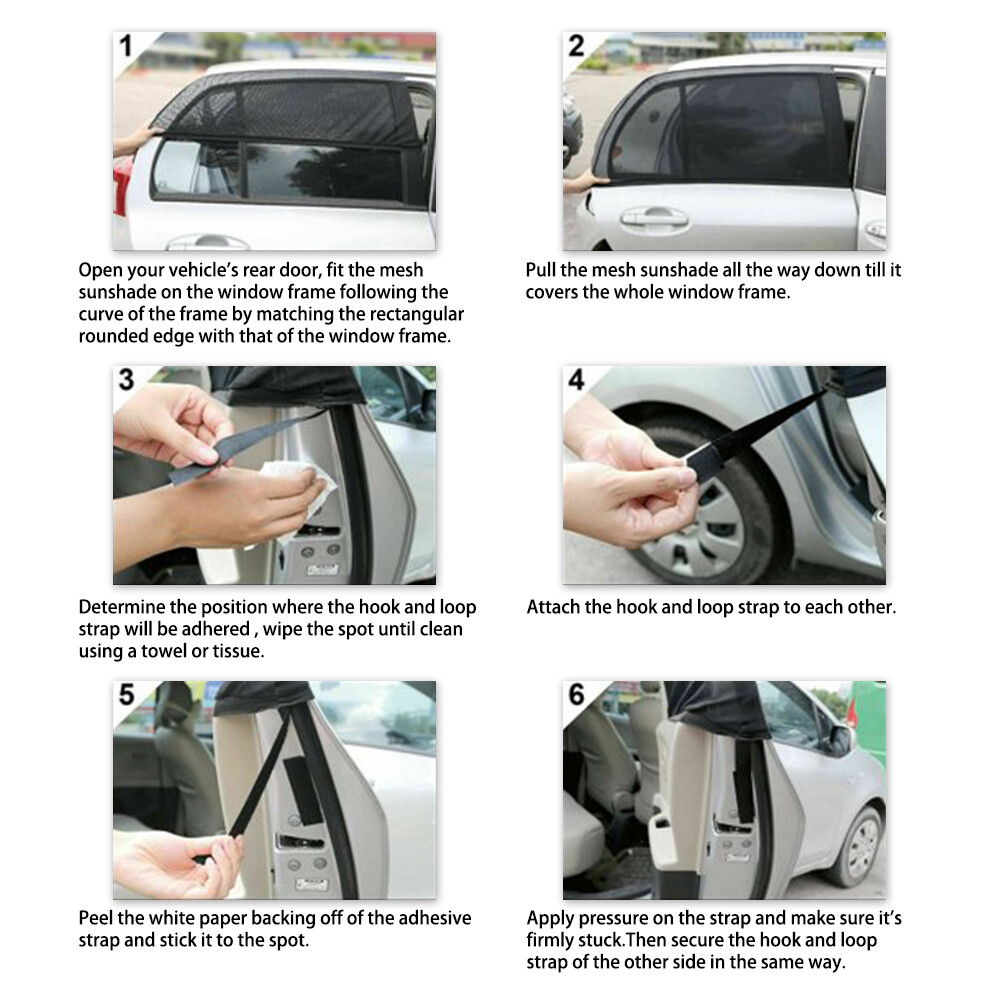 1

Open your vehicle's rear door, fit the mesh sunshade on the window frame following the curve of the frame by matching the rectangular rounded edge with that of the window frame.

2

Pull the mesh sunshade all the way down till it covers the whole window frame.

3

Determine the position where the hook and loop strap will be adhered , wipe the spot until clean using a towel or tissue.

4

Attach the hook and loop strap to each other.

5

Peel the white paper backing off of the adhesive strap and stick it to the spot.

6

Apply pressure on the strap and make sure it's firmly stuck.Then secure the hook and loop strap of the other side in the same way.