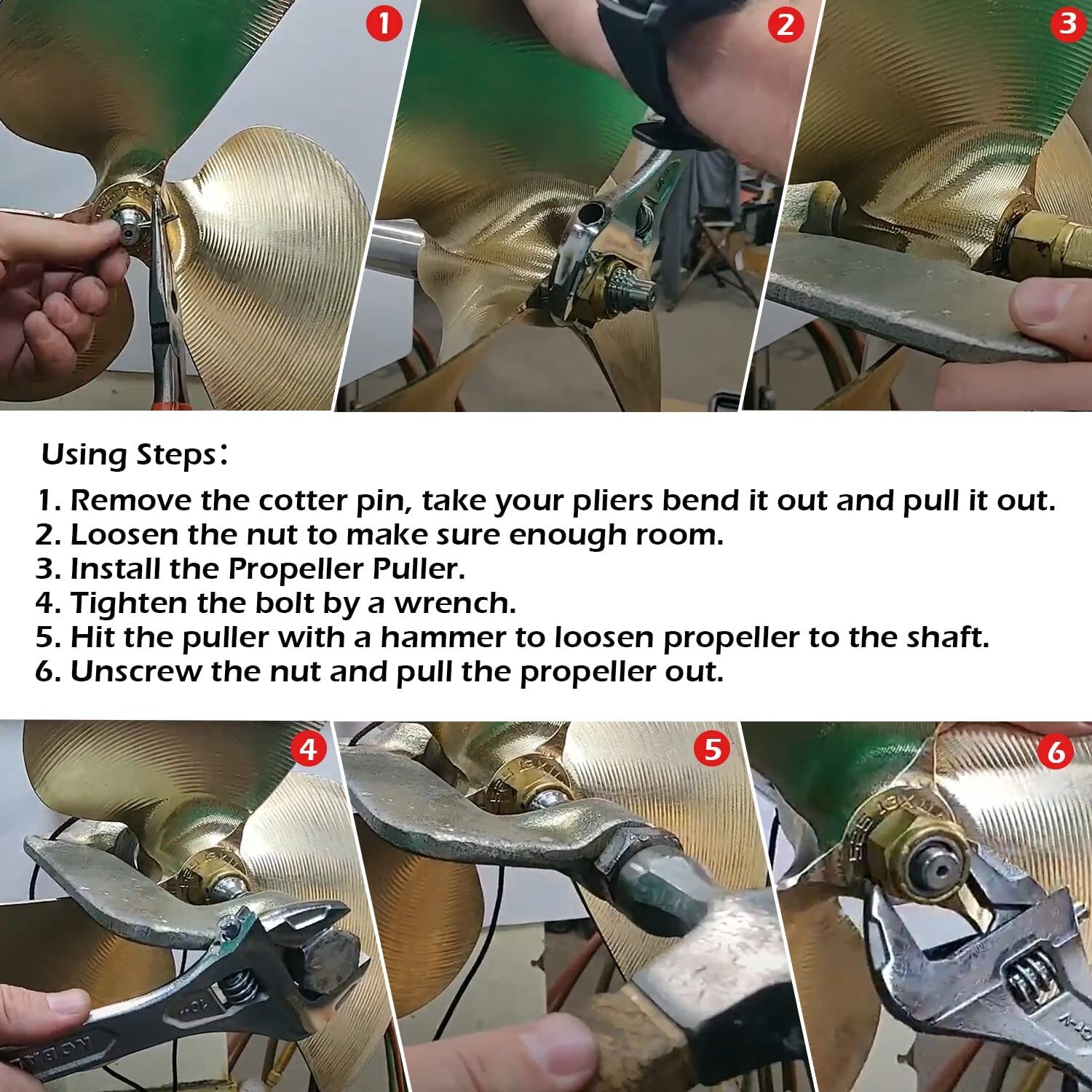 1

2

3

Using Steps：

1. Remove the cotter pin, take your pliers bend it out and pull it out.
2. Loosen the nut to make sure enough room.
3. Install the Propeller Puller.
4. Tighten the bolt by a wrench.
5. Hit the puller with a hammer to loosen propeller to the shaft.
6. Unscrew the nut and pull the propeller out.

4

5

6