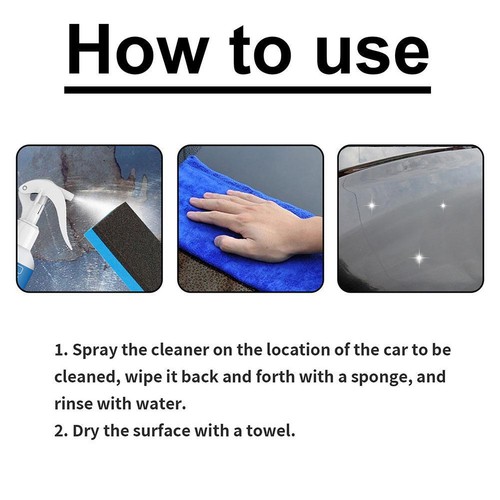 How to use

1. Spray the cleaner on the location of the car to be cleaned, wipe it back and forth with a sponge, and rinse with water.
2. Dry the surface with a towel.