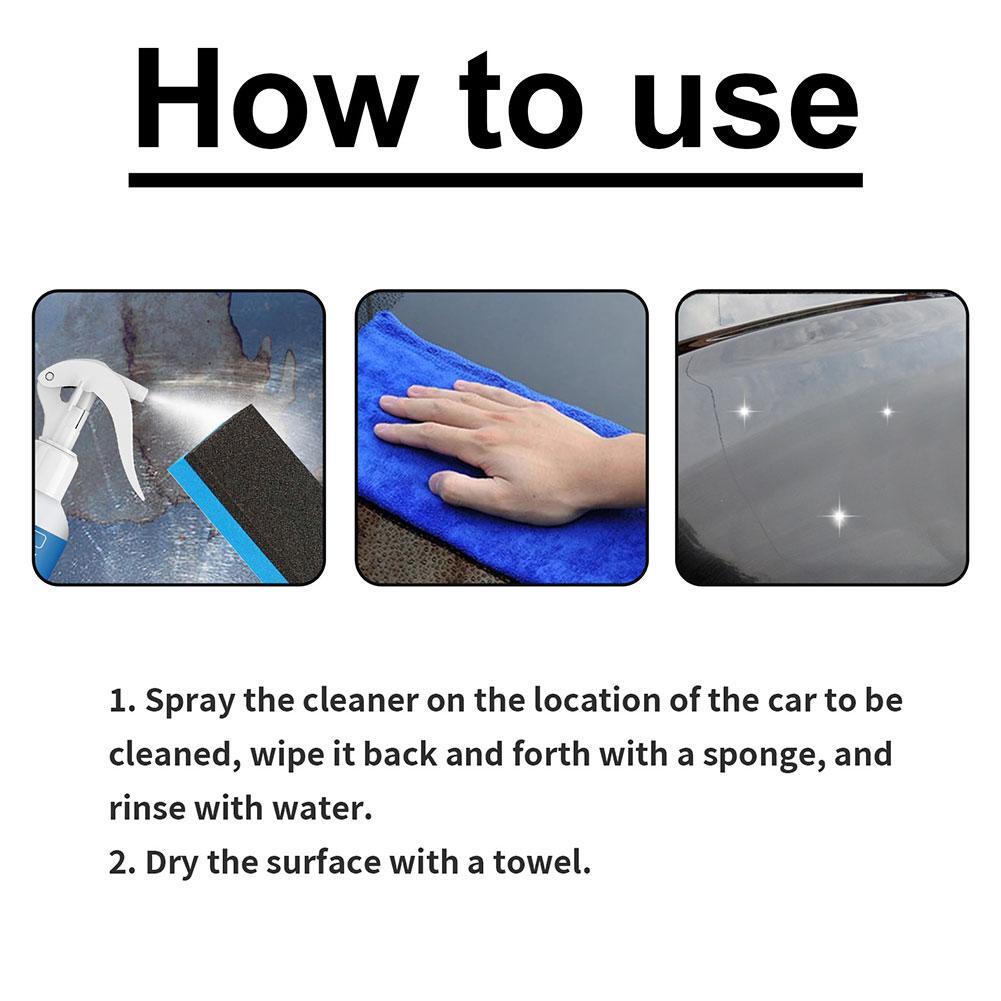 How to use

1. Spray the cleaner on the location of the car to be cleaned, wipe it back and forth with a sponge, and rinse with water.
2. Dry the surface with a towel.