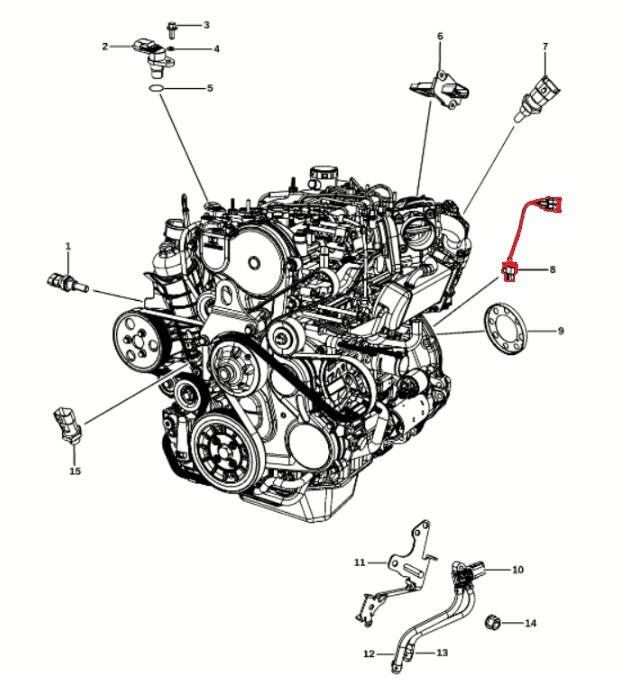 3
2
4
5
6
7
1
8
9
15
11
10
14
12
13