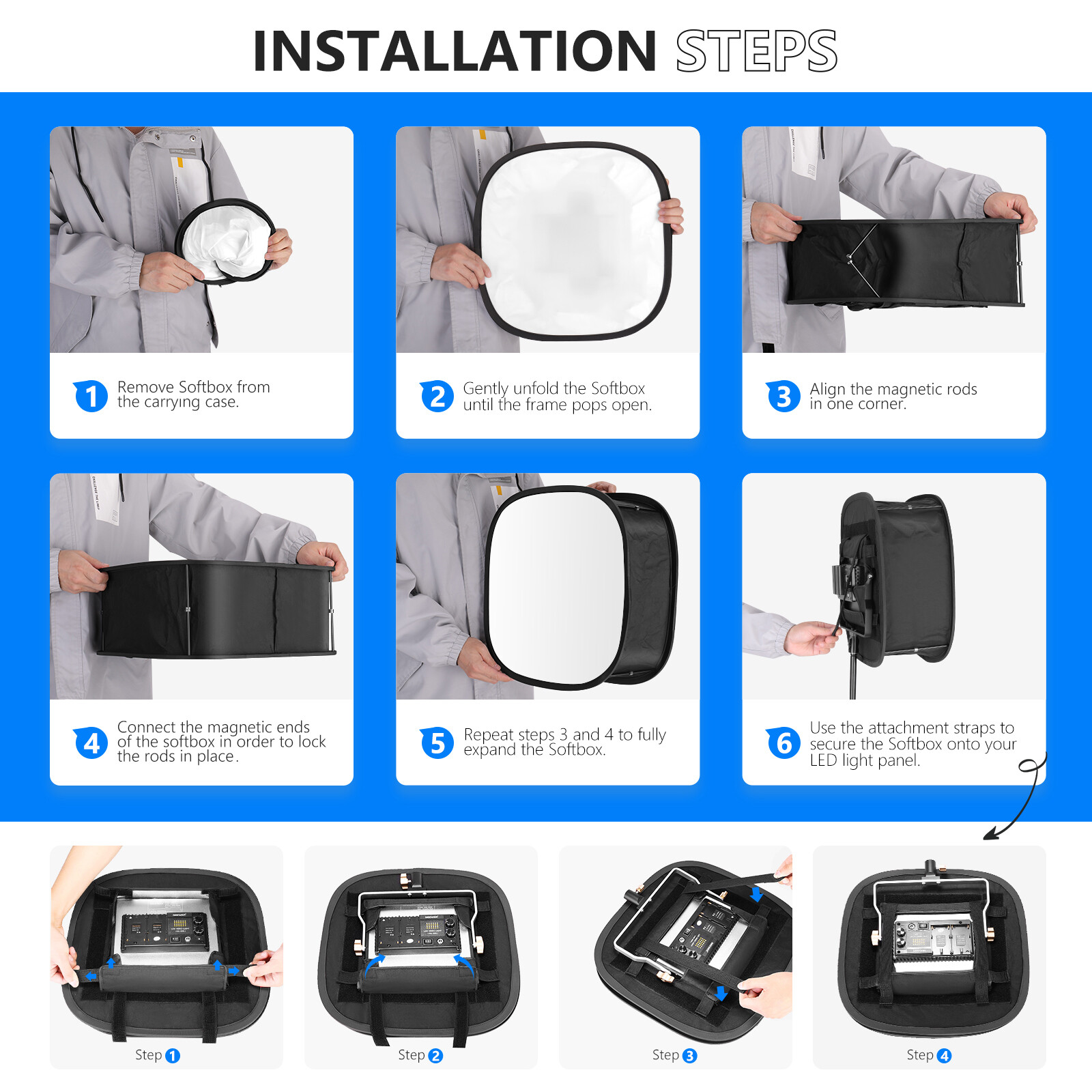 INSTALLATION STEPS

1 Remove Softbox from the carrying case.

2 Gently unfold the Softbox until the frame pops open.

3 Align the magnetic rods in one corner.

4 Connect the magnetic ends of the softbox in order to lock the rods in place.

5 Repeat steps 3 and 4 to fully expand the Softbox.

6 Use the attachment straps to secure the Softbox onto your LED light panel.

Step 1

Step 2

Step 3

Step 4