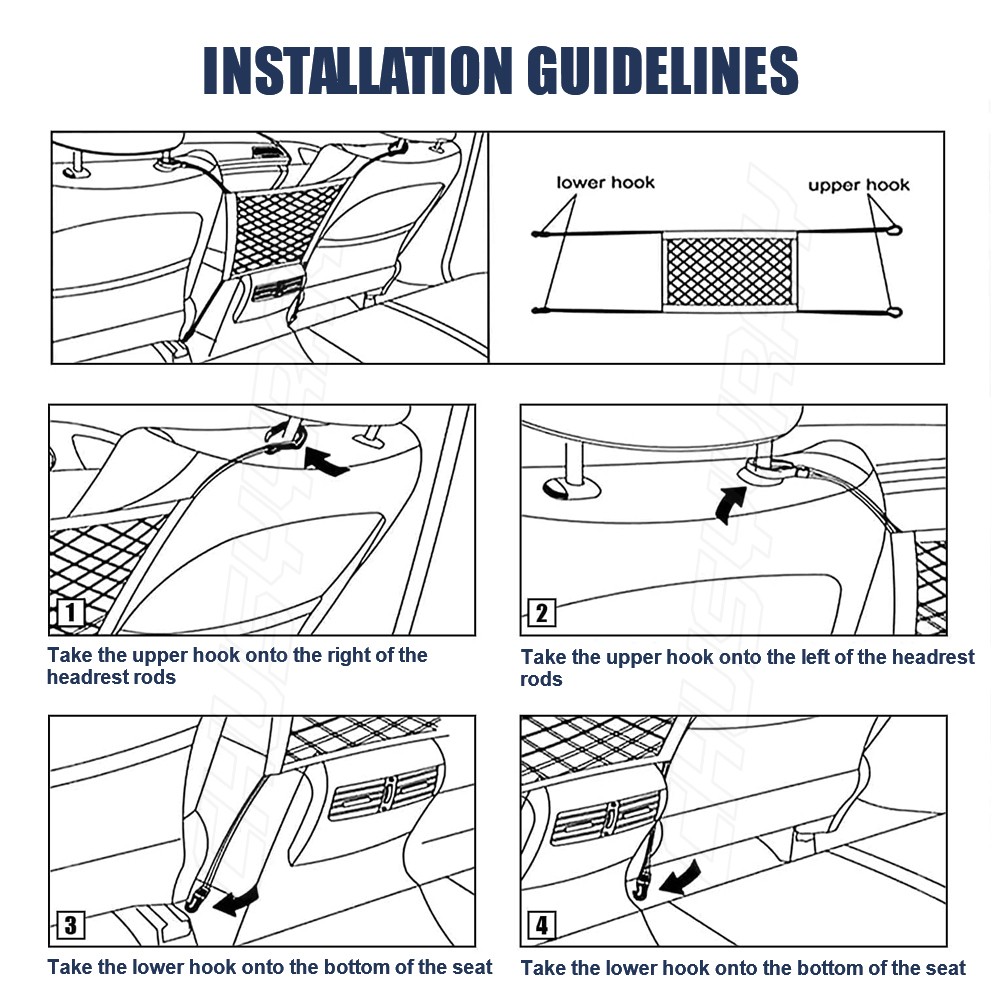 INSTALLATION GUIDELINES

lower hook

upper hook

1

Take the upper hook onto the right of the headrest rods

2

Take the upper hook onto the left of the headrest rods

3

Take the lower hook onto the bottom of the seat

4

Take the lower hook onto the bottom of the seat