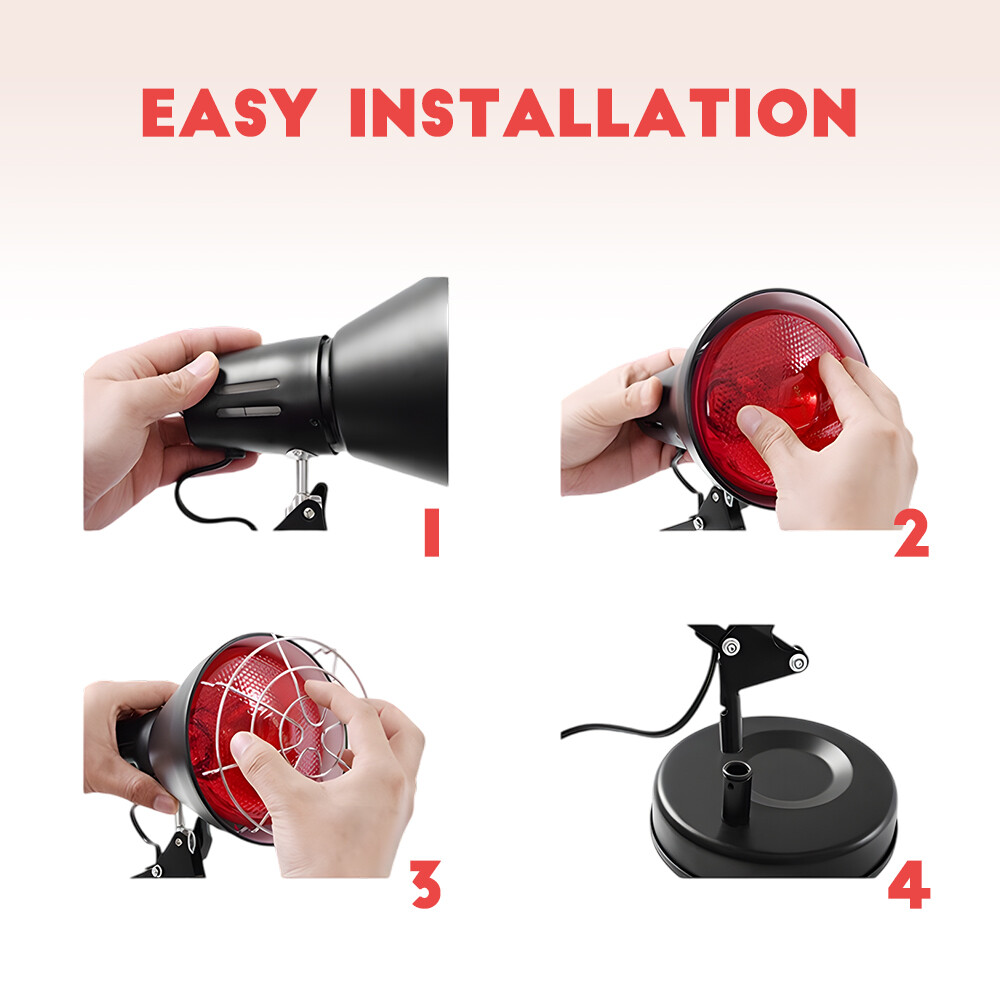 EASY INSTALLATION

1

2

3

4