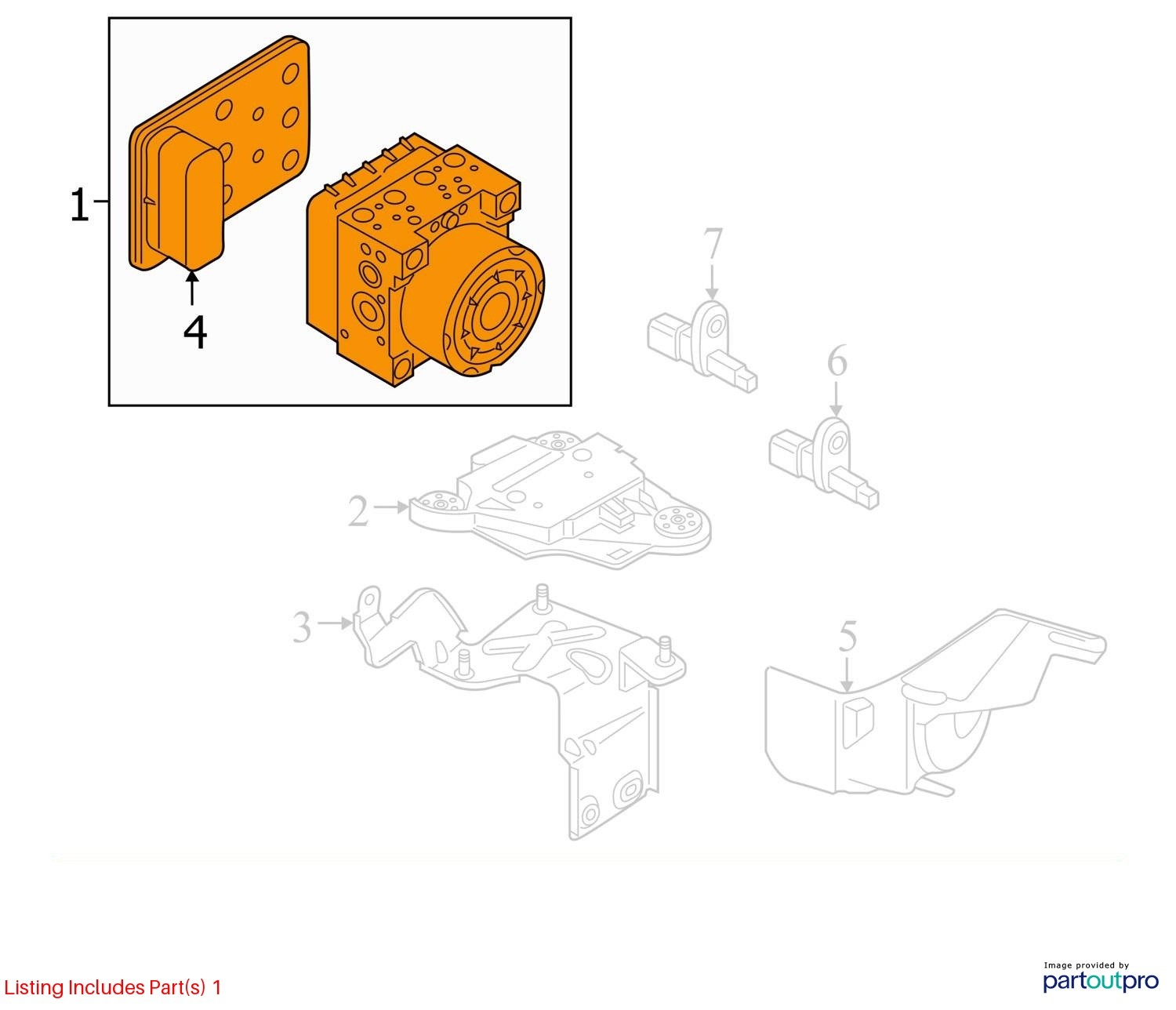 1
4
7
6
2
3
5

Listing Includes Part(s) 1

Image provided by
partoutpro